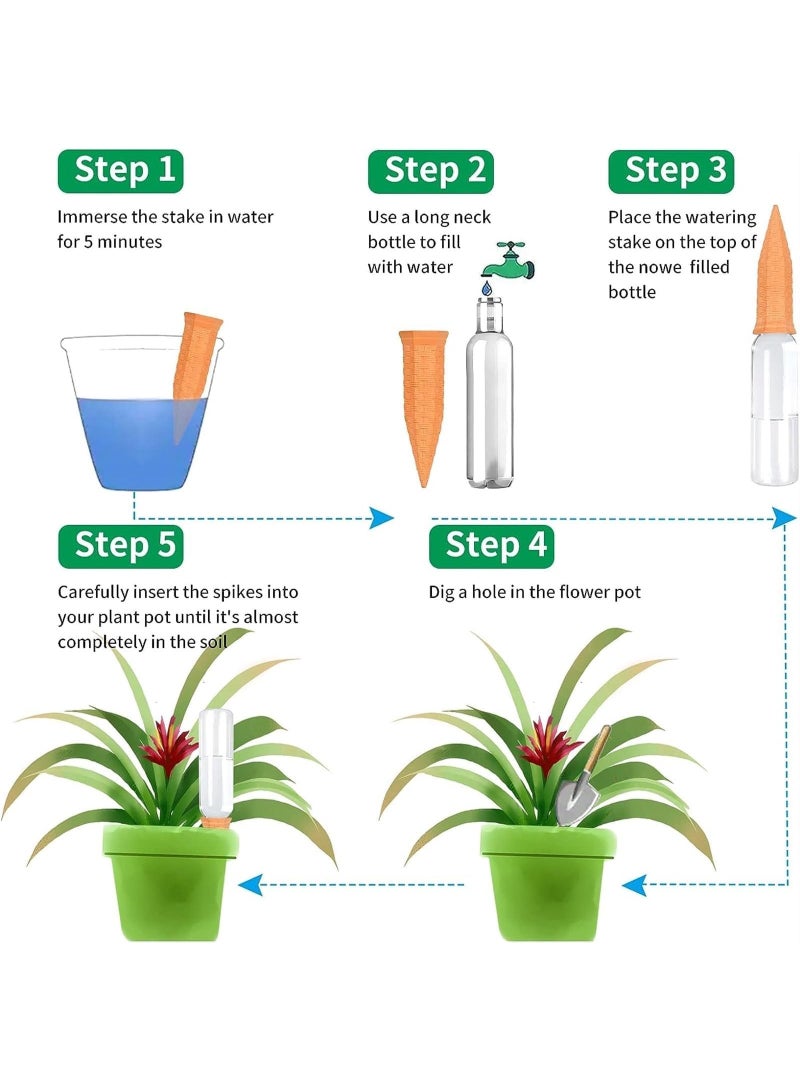 Step 1
Immerse the stake in water for 5 minutes

Step 2
Use a long neck bottle to fill with water

Step 3
Place the watering stake on the top of the nowe filled bottle

Step 5
Carefully insert the spikes into your plant pot until it's almost completely in the soil

Step 4
Dig a hole in the flower pot