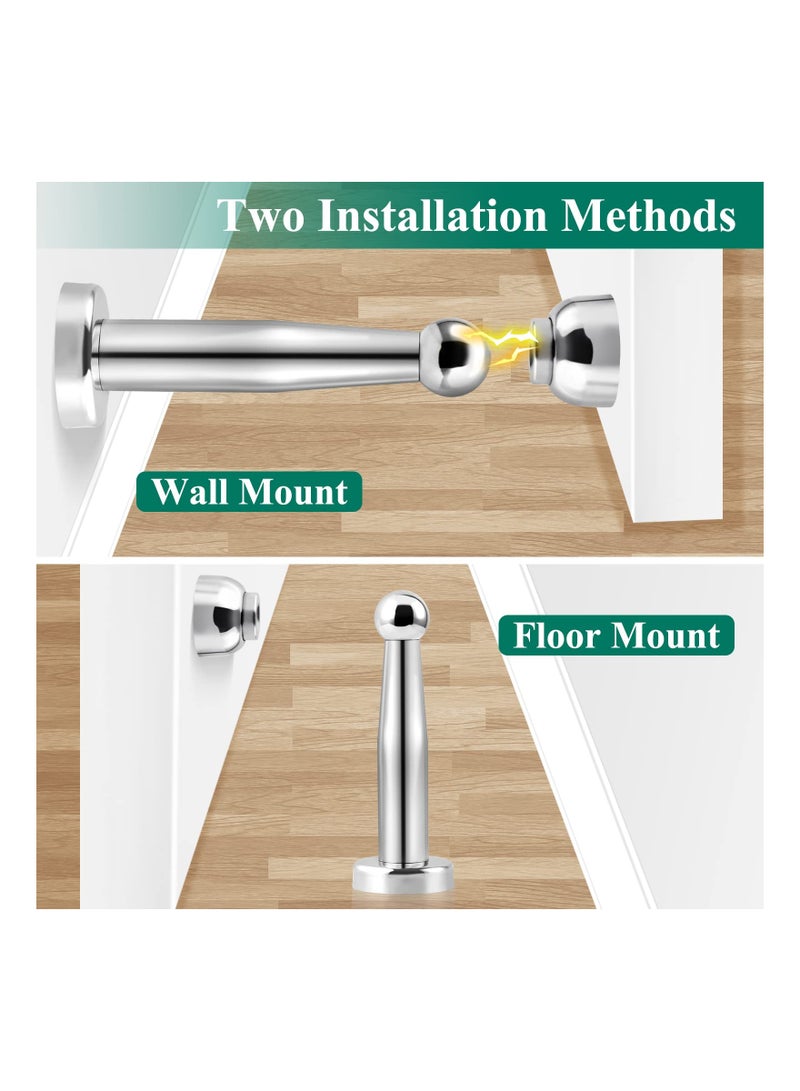 Two Installation Methods

Wall Mount

Floor Mount