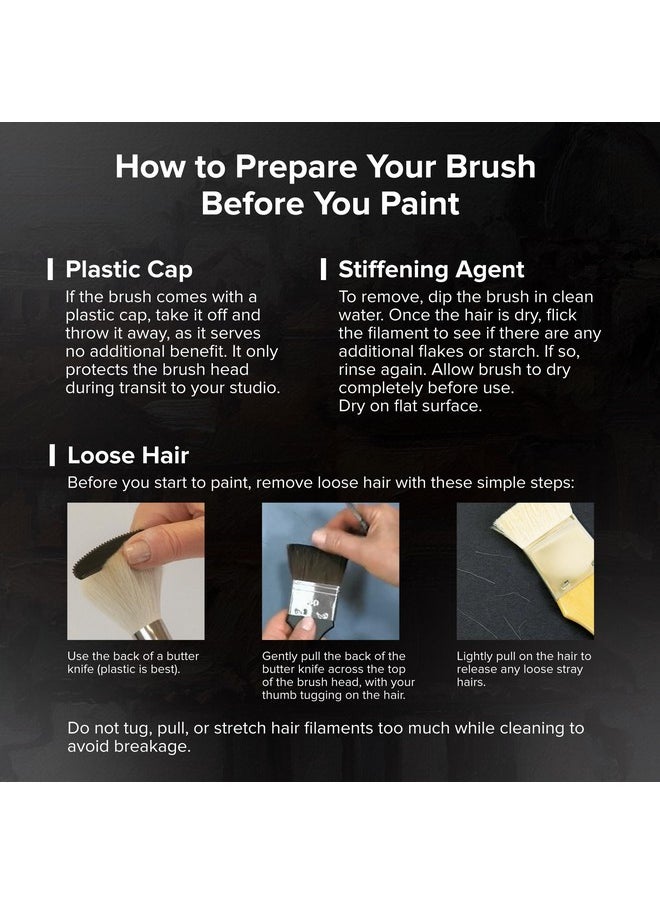 How to Prepare Your Brush Before You Paint

Plastic Cap
If the brush comes with a plastic cap, take it off and throw it away, as it serves no additional benefit. It only protects the brush head during transit to your studio.

Stiffening Agent
To remove, dip the brush in clean water. Once the hair is dry, flick the filament to see if there are any additional flakes or starch. If so, rinse again. Allow brush to dry completely before use.
Dry on flat surface.

Loose Hair
Before you start to paint, remove loose hair with these simple steps:

Use the back of a butter knife (plastic is best).

Gently pull the back of the butter knife across the top of the brush head, with your thumb tugging on the hair.

Lightly pull on the hair to release any loose stray hairs.

Do not tug, pull, or stretch hair filaments too much while cleaning to avoid breakage.