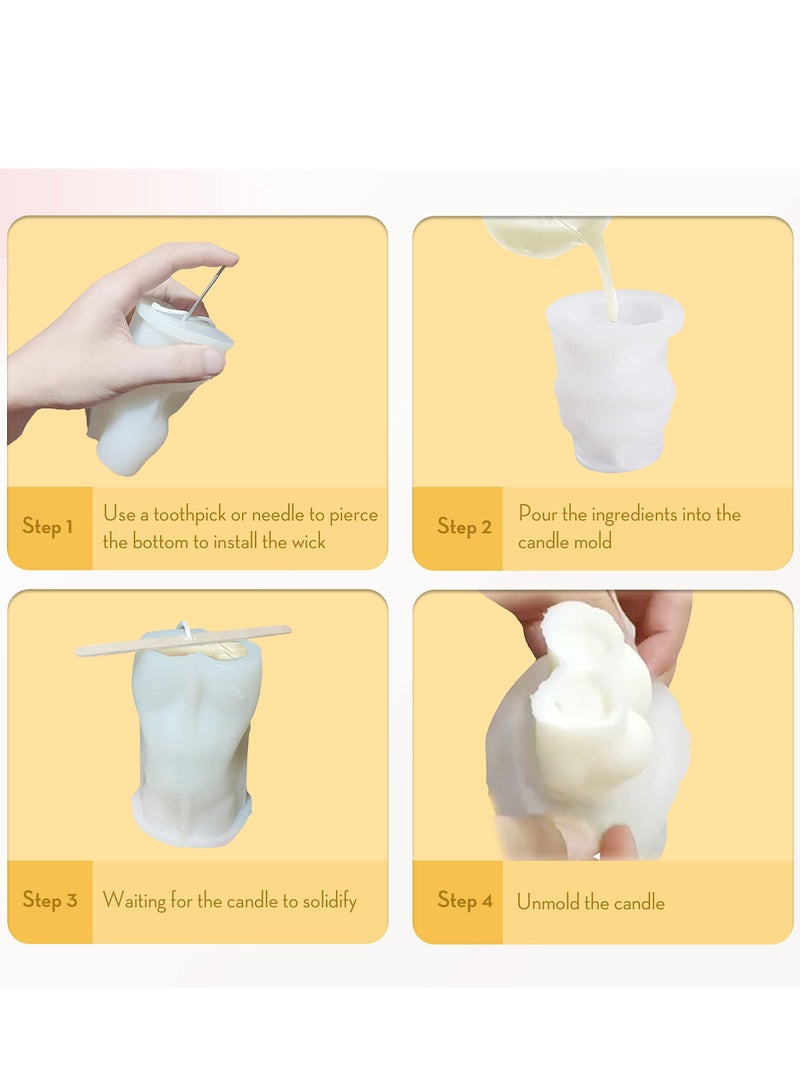 Step 1 Use a toothpick or needle to pierce the bottom to install the wick

Step 2 Pour the ingredients into the candle mold

Step 3 Waiting for the candle to solidify

Step 4 Unmold the candle