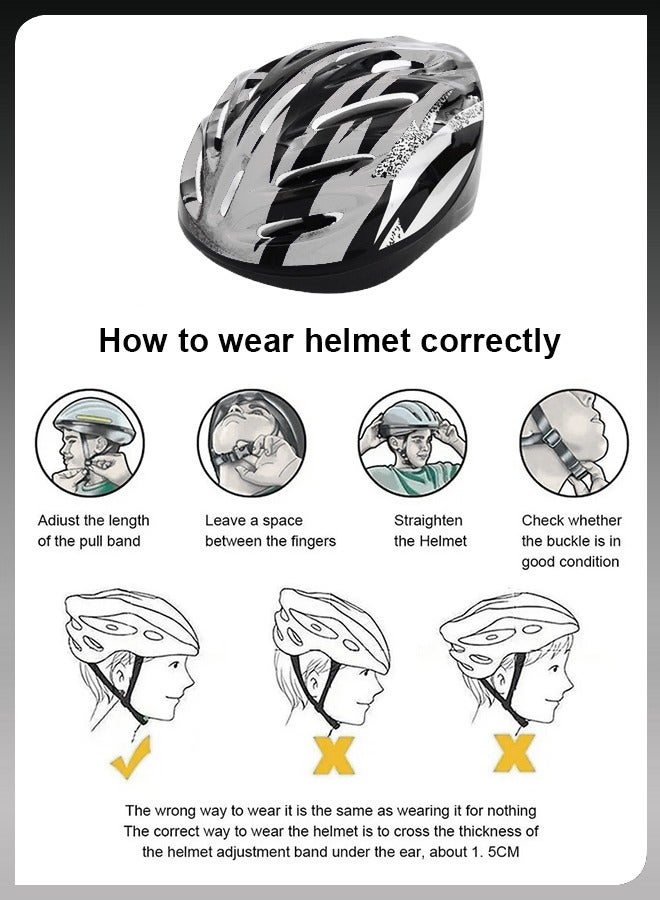 How to wear helmet correctly

Adiust the length of the pull band

Leave a space between the fingers

Straighten the Helmet

Check whether the buckle is in good condition

The wrong way to wear it is the same as wearing it for nothing
The correct way to wear the helmet is to cross the thickness of the helmet adjustment band under the ear, about 1. 5CM