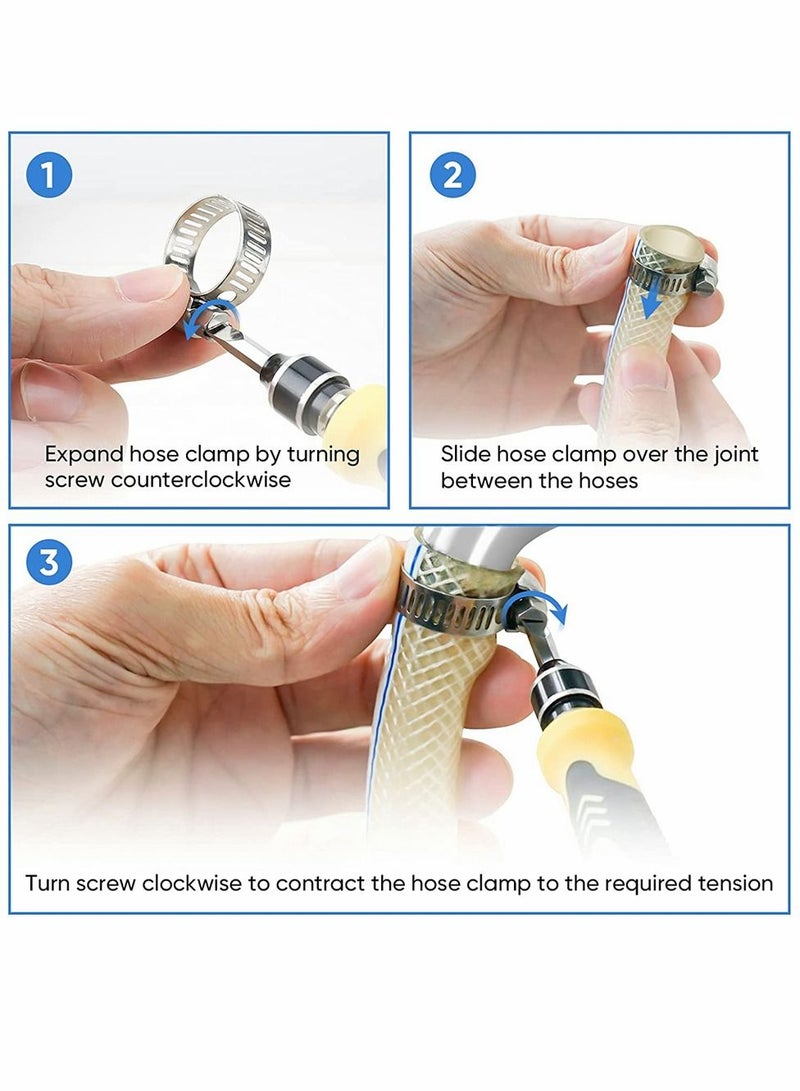 1

Expand hose clamp by turning screw counterclockwise

2

Slide hose clamp over the joint between the hoses

3

Turn screw clockwise to contract the hose clamp to the required tension