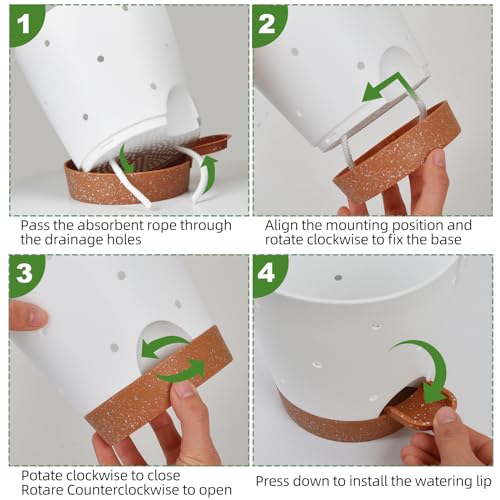 1

Pass the absorbent rope through the drainage holes

2

Align the mounting position and rotate clockwise to fix the base

3

Potate clockwise to close
Rotare Counterclockwise to open

4

Press down to install the watering lip