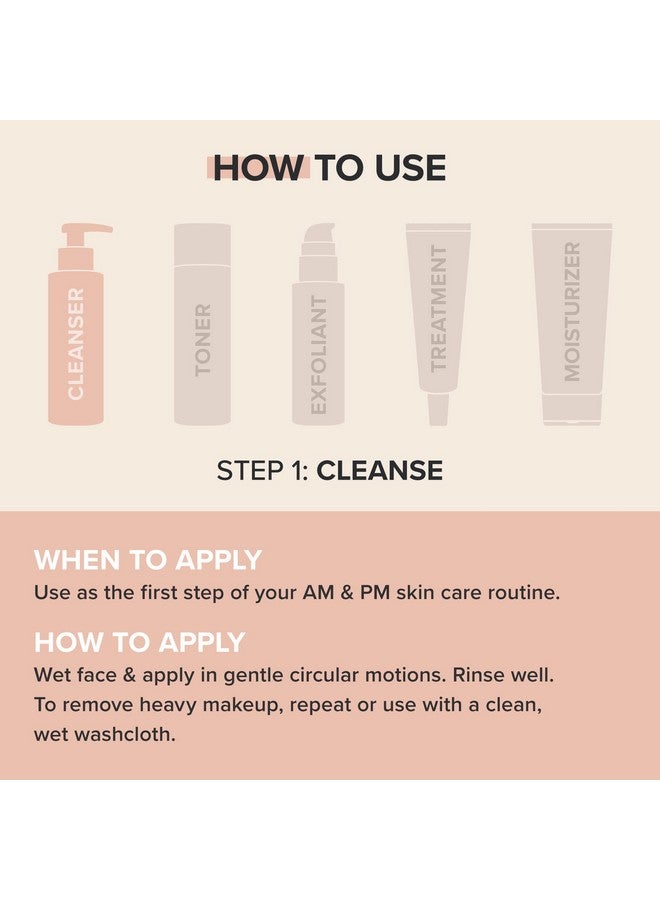 HOW TO USE

CLEANSER

TONER

EXFOLIANT

TREATMENT

MOISTURIZER

STEP 1: CLEANSE

WHEN TO APPLY
Use as the first step of your AM & PM skin care routine.

HOW TO APPLY
Wet face & apply in gentle circular motions. Rinse well. To remove heavy makeup, repeat or use with a clean, wet washcloth.