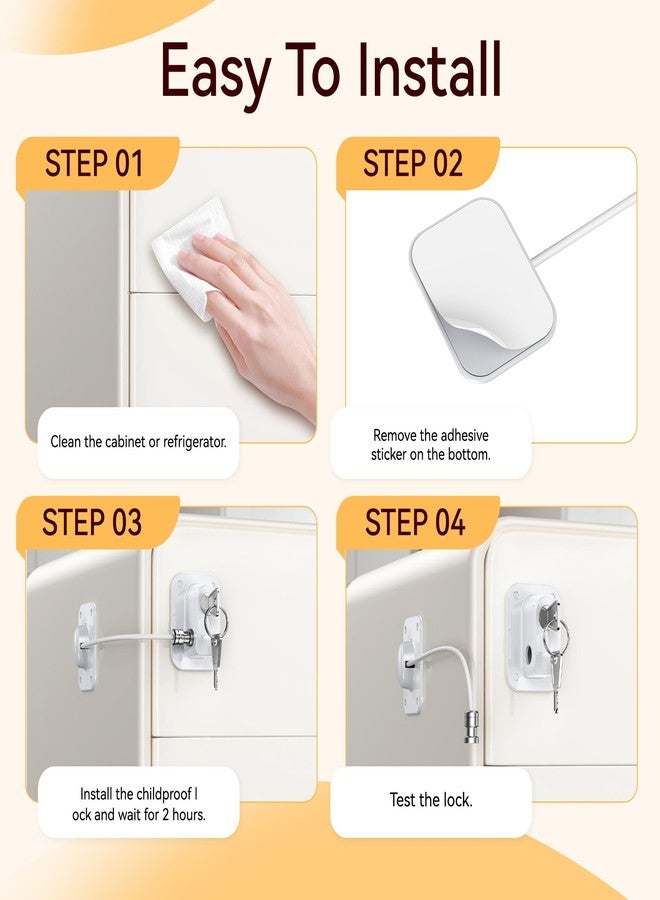 Easy To Install

STEP 01

Clean the cabinet or refrigerator.

STEP 02

Remove the adhesive sticker on the bottom.

STEP 03

Install the childproof l ock and wait for 2 hours.

STEP 04

Test the lock.