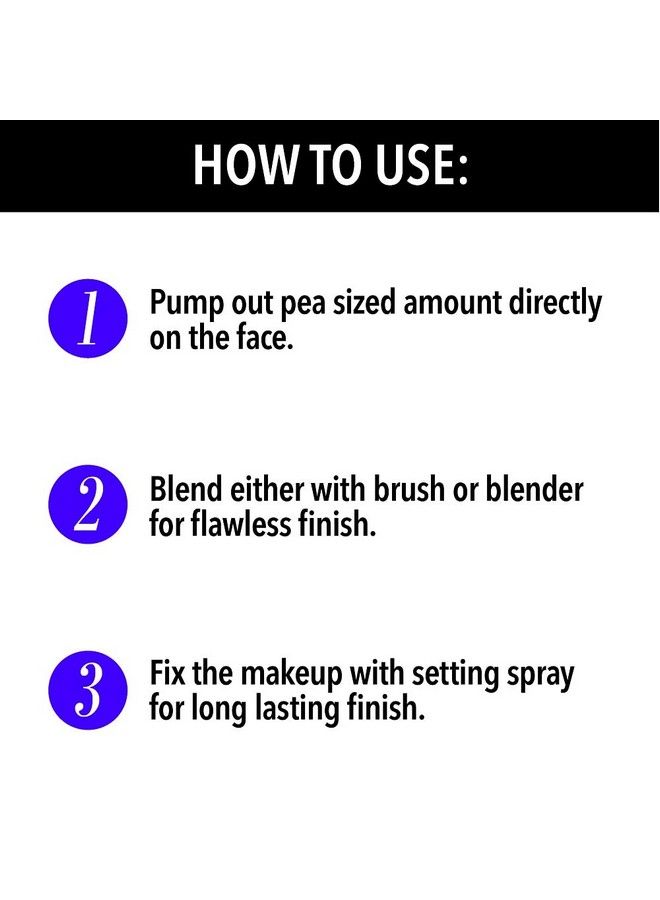 HOW TO USE:

1 Pump out pea sized amount directly on the face.

2 Blend either with brush or blender for flawless finish.

3 Fix the makeup with setting spray for long lasting finish.