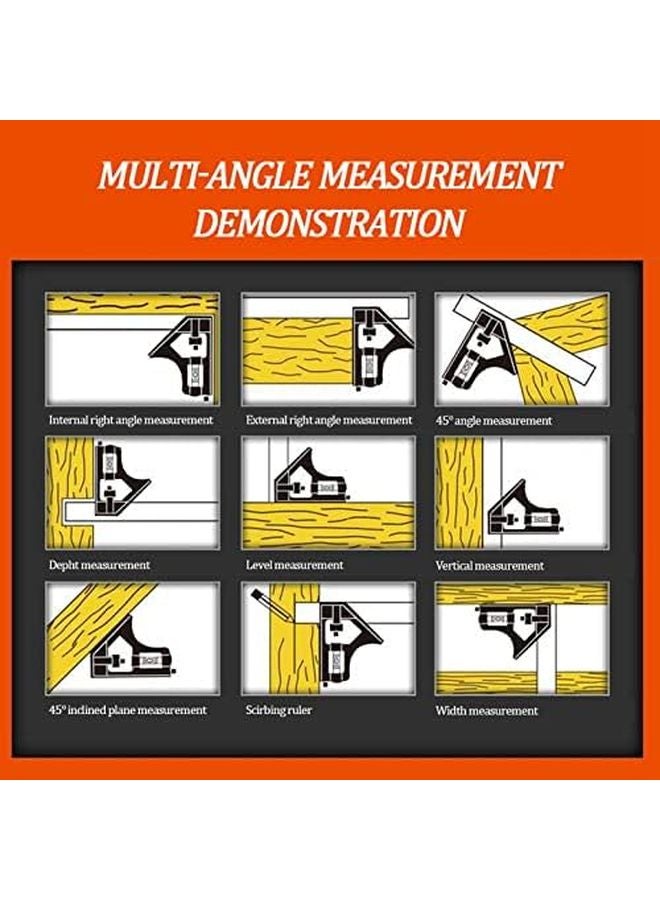 MULTI-ANGLE MEASUREMENT DEMONSTRATION

Internal right angle measurement

External right angle measurement

45° angle measurement

Depht measurement

Level measurement

Vertical measurement

45° inclined plane measurement

Scirbing ruler

Width measurement