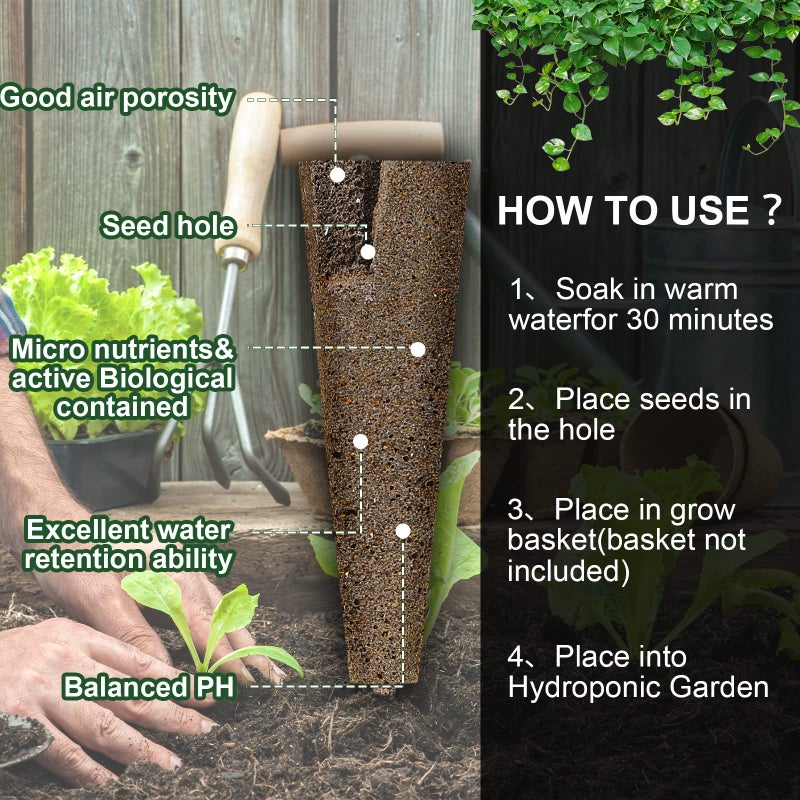 Good air porosity

Seed hole

Micro nutrients& active Biological contained

Excellent water retention ability

Balanced PH

HOW TO USE ?

1、Soak in warm waterfor 30 minutes

2、Place seeds in the hole

3、Place in grow basket(basket not included)

4、Place into Hydroponic Garden