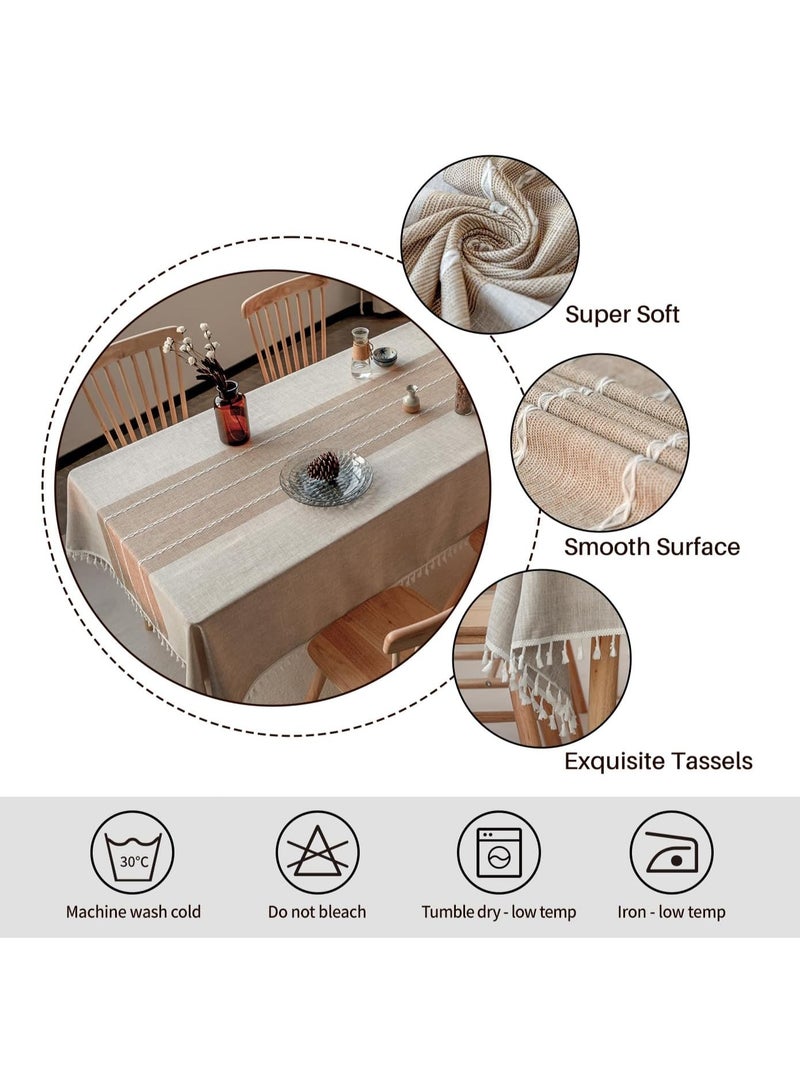 Super Soft

Smooth Surface

Exquisite Tassels

30°C

Machine wash cold

Do not bleach

Tumble dry - low temp

Iron - low temp