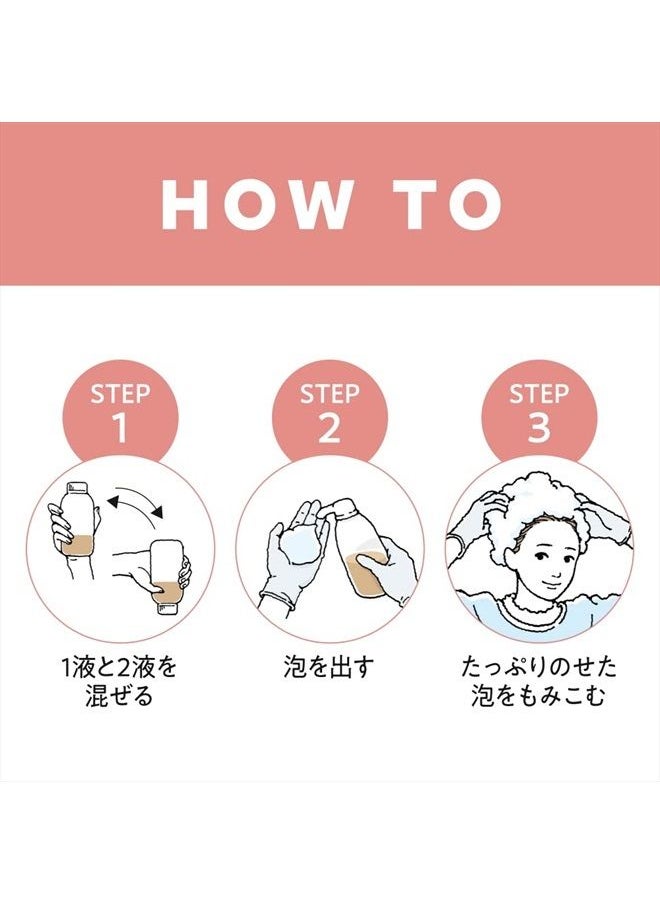 HOW TO

STEP 1

1液と2液を混ぜる

STEP 2

泡を出す

STEP 3

たっぷりのせた泡をもみこむ