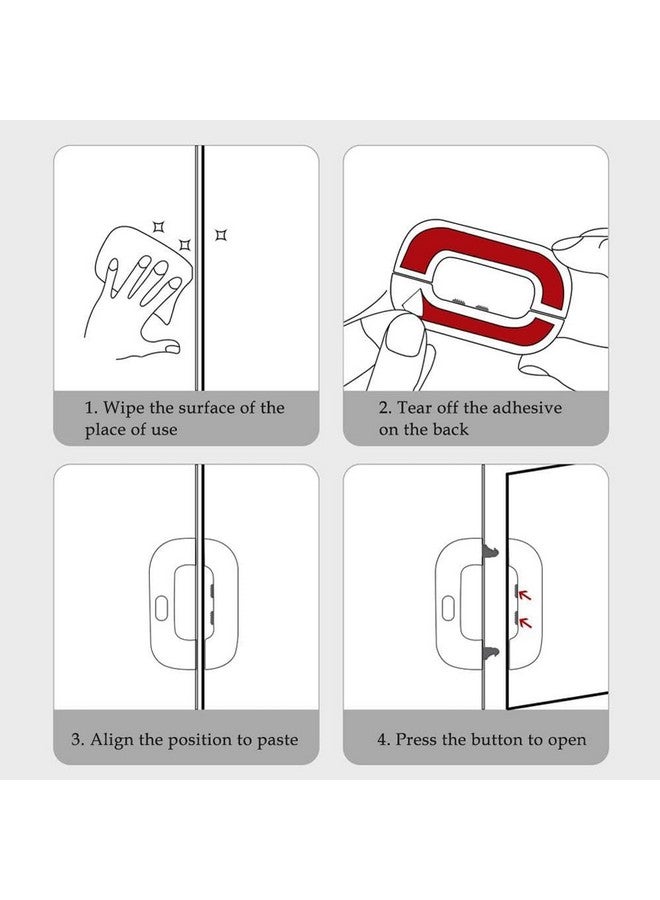 1. Wipe the surface of the place of use

2. Tear off the adhesive on the back

3. Align the position to paste

4. Press the button to open