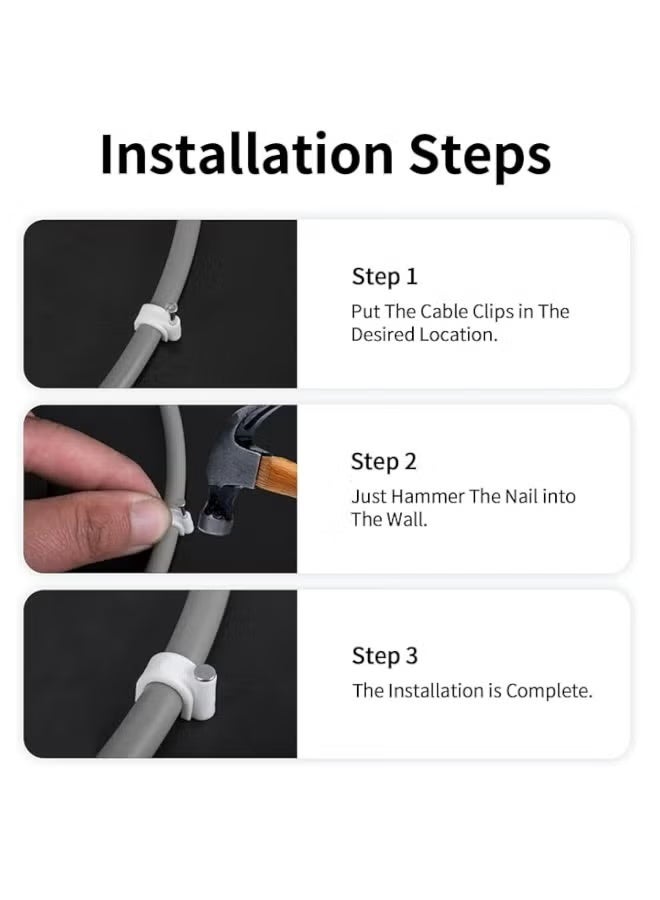 Installation Steps

Step 1
Put The Cable Clips in The Desired Location.

Step 2
Just Hammer The Nail into The Wall.

Step 3
The Installation is Complete.