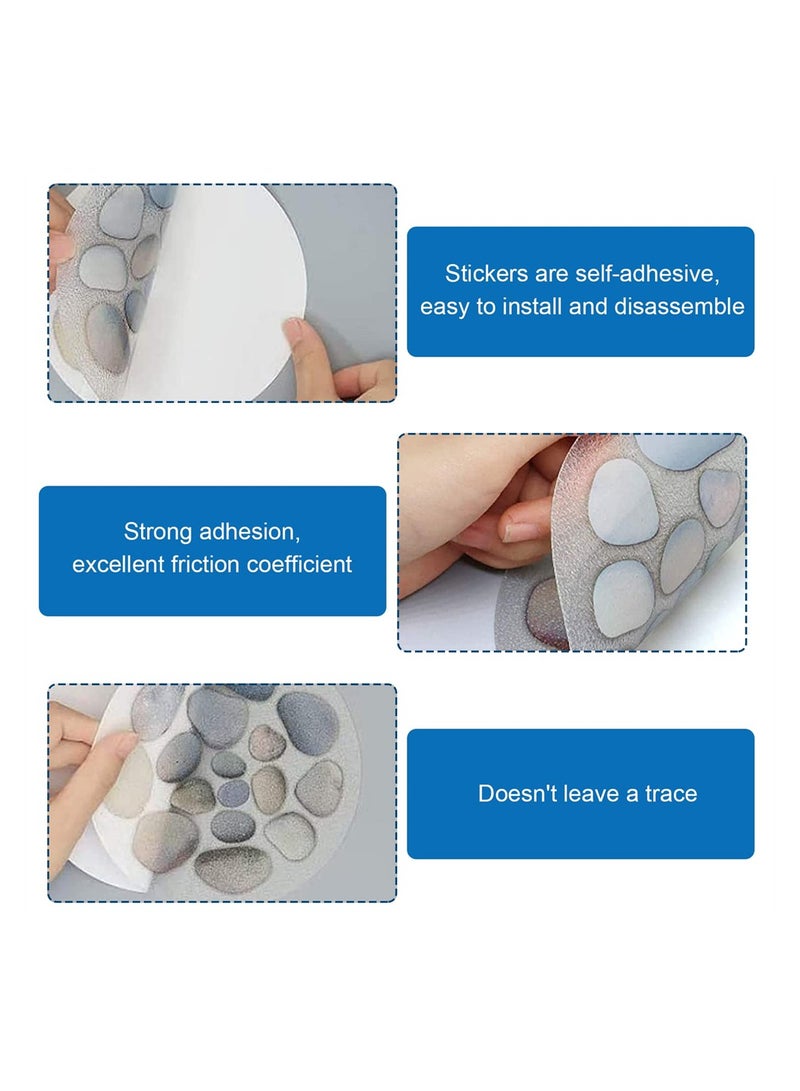 Stickers are self-adhesive, easy to install and disassemble

Strong adhesion, excellent friction coefficient

Doesn't leave a trace