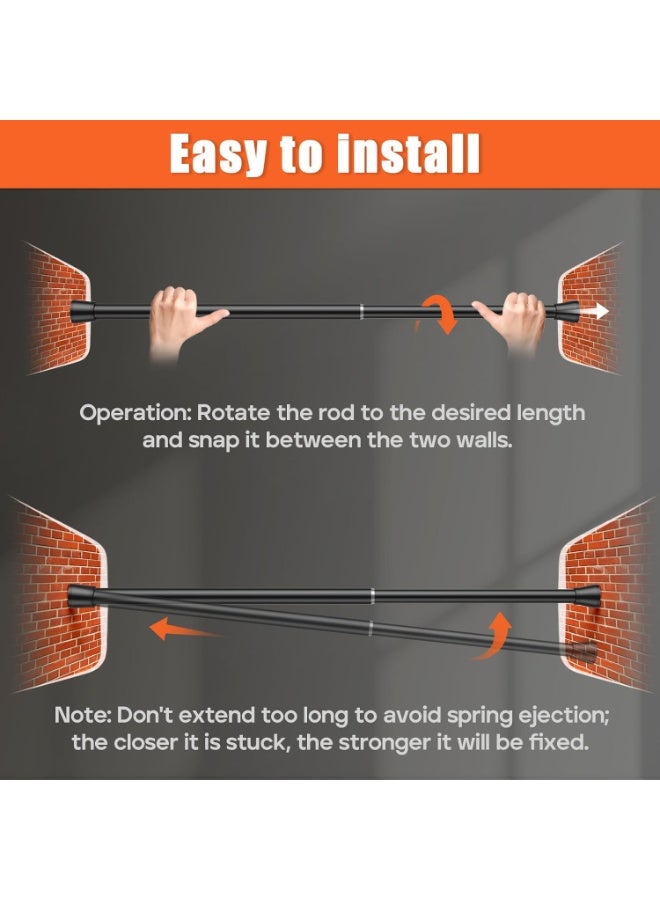 Easy to install

Operation: Rotate the rod to the desired length and snap it between the two walls.

Note: Don't extend too long to avoid spring ejection; the closer it is stuck, the stronger it will be fixed.