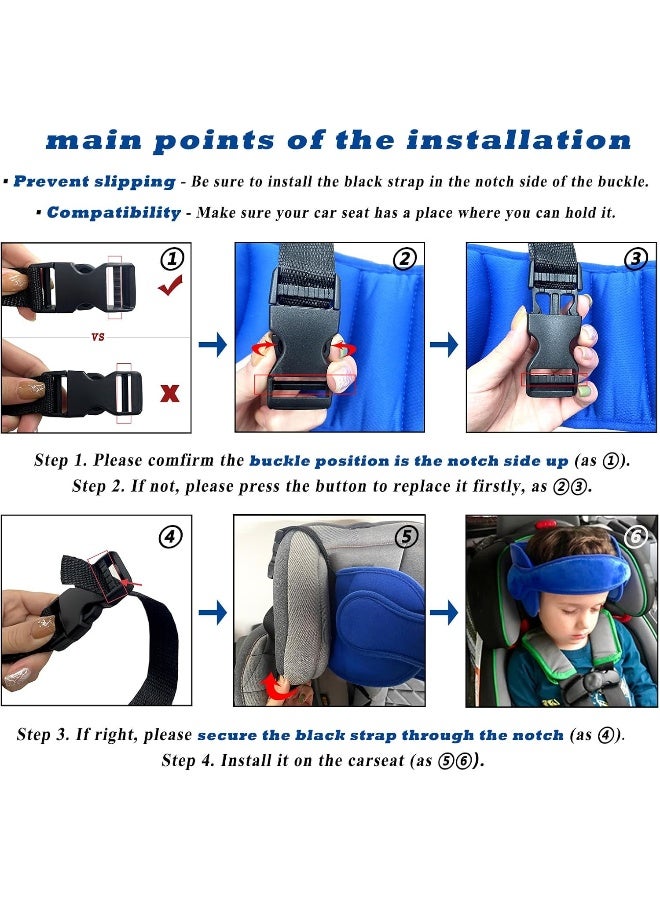 main points of the installation

▪ Prevent slipping - Be sure to install the black strap in the notch side of the buckle.

▪ Compatibility - Make sure your car seat has a place where you can hold it.

①

VS

②

③

Step 1. Please comfirm the buckle position is the notch side up (as ①).
Step 2. If not, please press the button to replace it firstly, as ②③.

④

⑤

⑥

Step 3. If right, please secure the black strap through the notch (as ④).
Step 4. Install it on the carseat (as ⑤⑥).