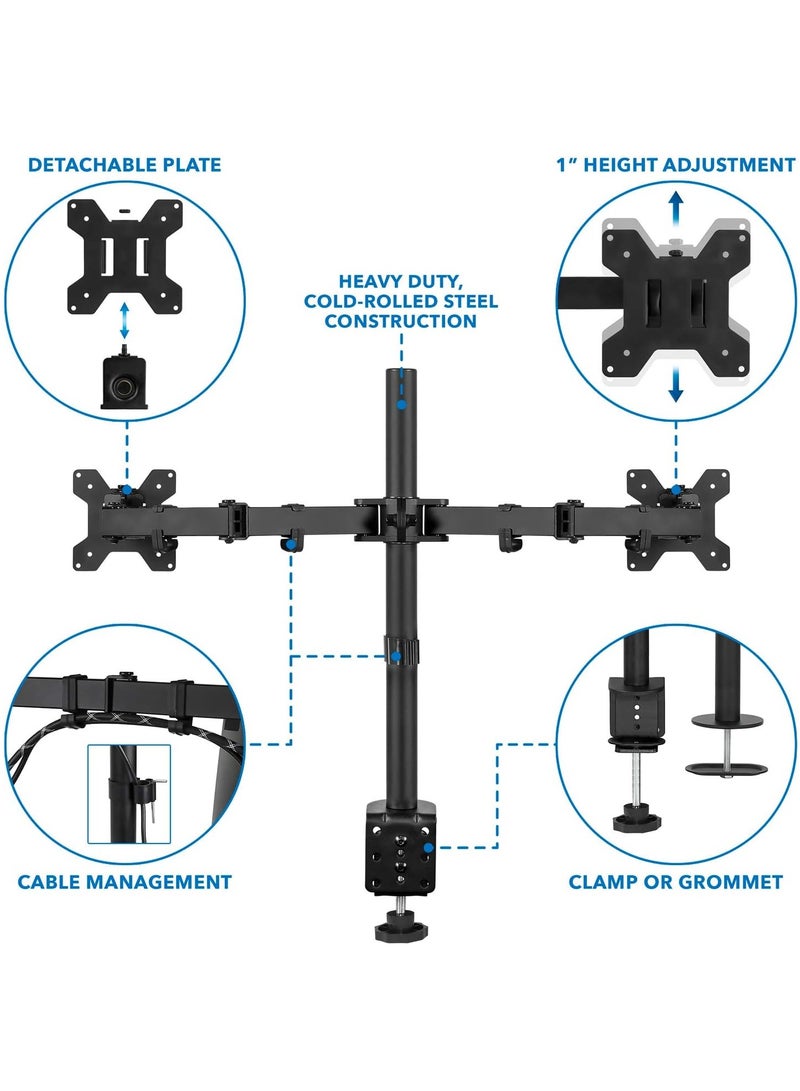 DETACHABLE PLATE

1" HEIGHT ADJUSTMENT

HEAVY DUTY, COLD-ROLLED STEEL CONSTRUCTION

CABLE MANAGEMENT

CLAMP OR GROMMET