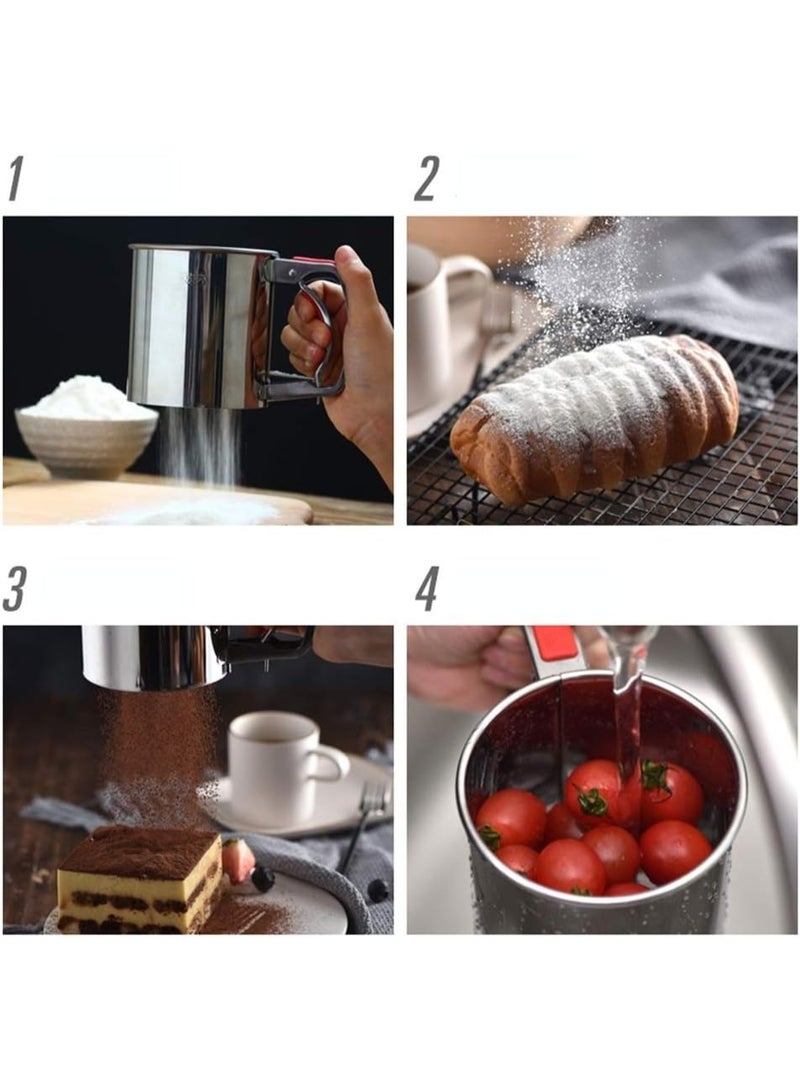 1

2

3

4