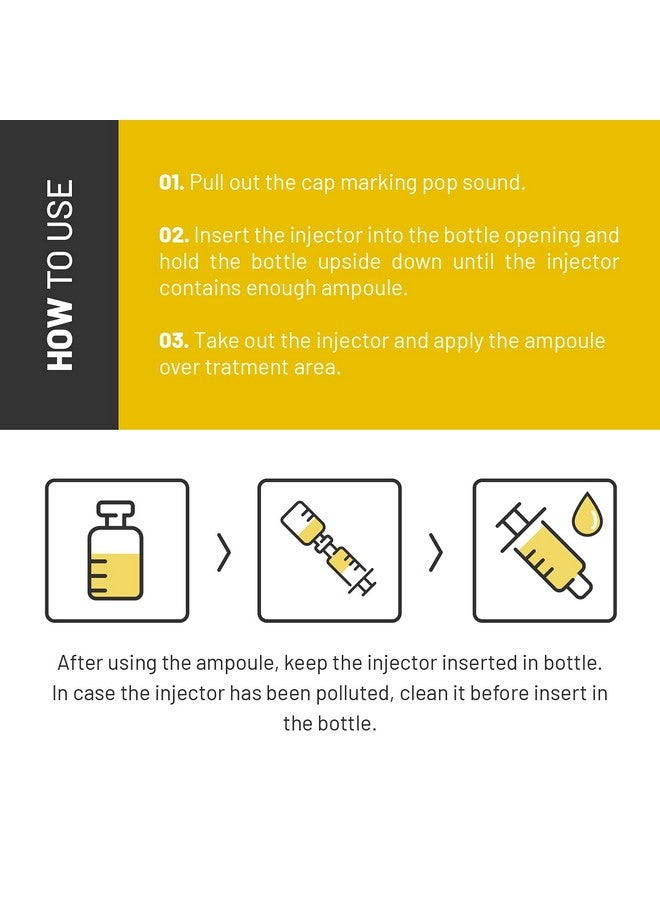 HOW TO USE

01. Pull out the cap marking pop sound.

02. Insert the injector into the bottle opening and hold the bottle upside down until the injector contains enough ampoule.

03. Take out the injector and apply the ampoule over tratment area.

After using the ampoule, keep the injector inserted in bottle. In case the injector has been polluted, clean it before insert in the bottle.