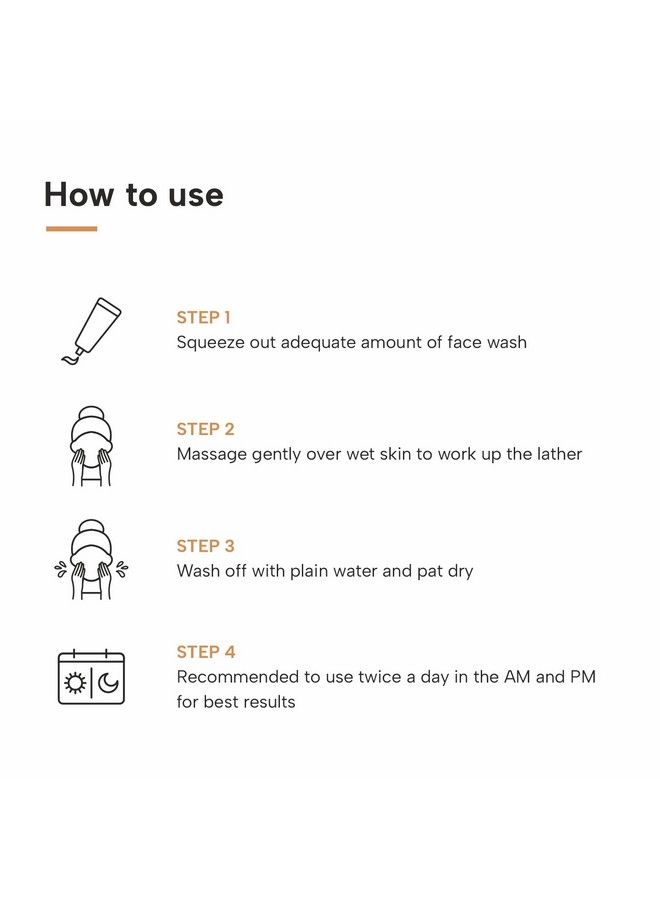 How to use

STEP 1
Squeeze out adequate amount of face wash

STEP 2
Massage gently over wet skin to work up the lather

STEP 3
Wash off with plain water and pat dry

STEP 4
Recommended to use twice a day in the AM and PM for best results