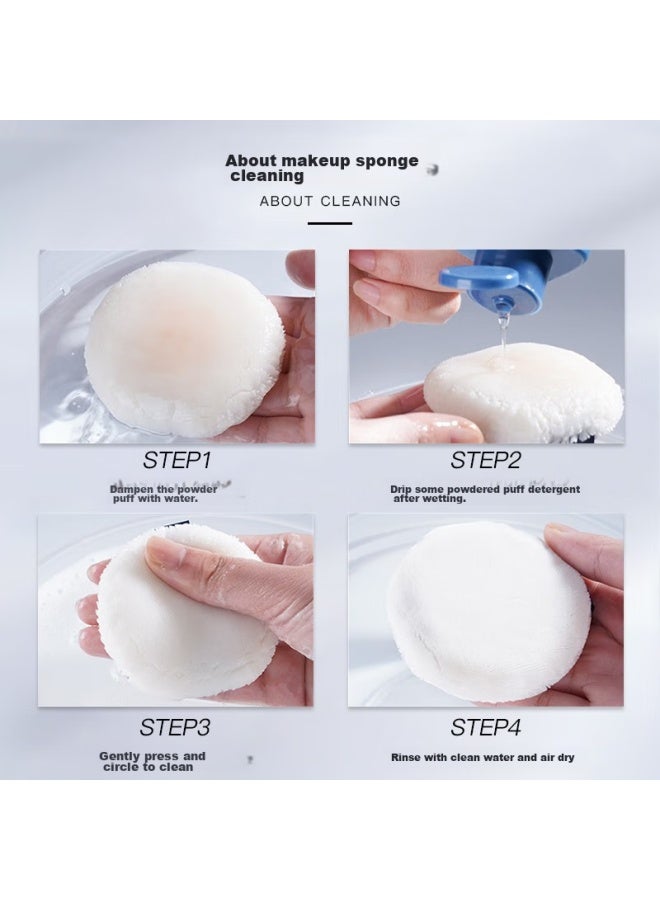 About makeup sponge cleaning

ABOUT CLEANING

STEP1

Dampen the powder puff with water.

STEP2

Drip some powdered puff detergent after wetting.

STEP3

Gently press and circle to clean

STEP4

Rinse with clean water and air dry