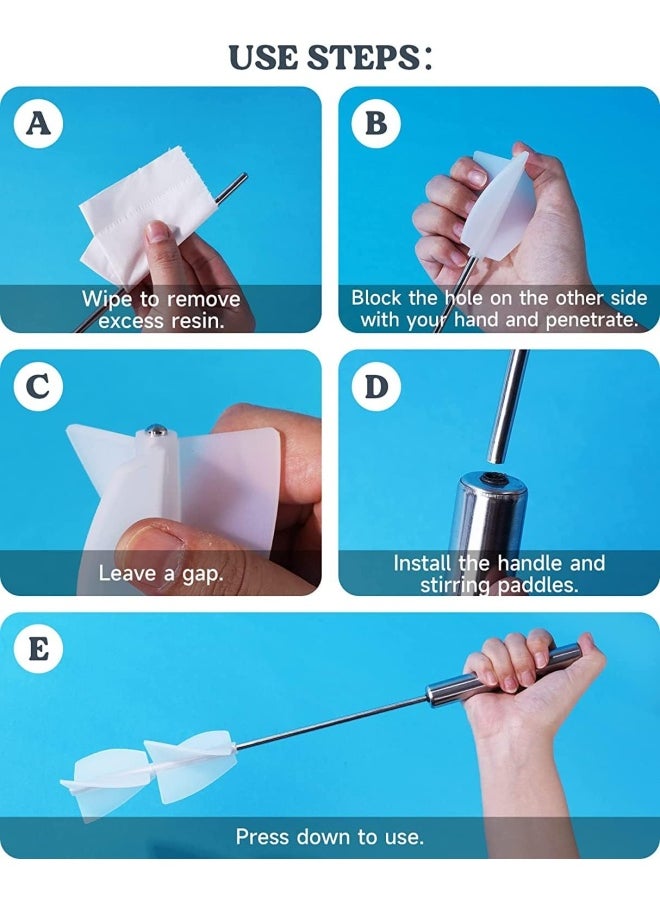 USE STEPS:

A

Wipe to remove excess resin.

B

Block the hole on the other side with your hand and penetrate.

C

Leave a gap.

D

Install the handle and stirring paddles.

E

Press down to use.