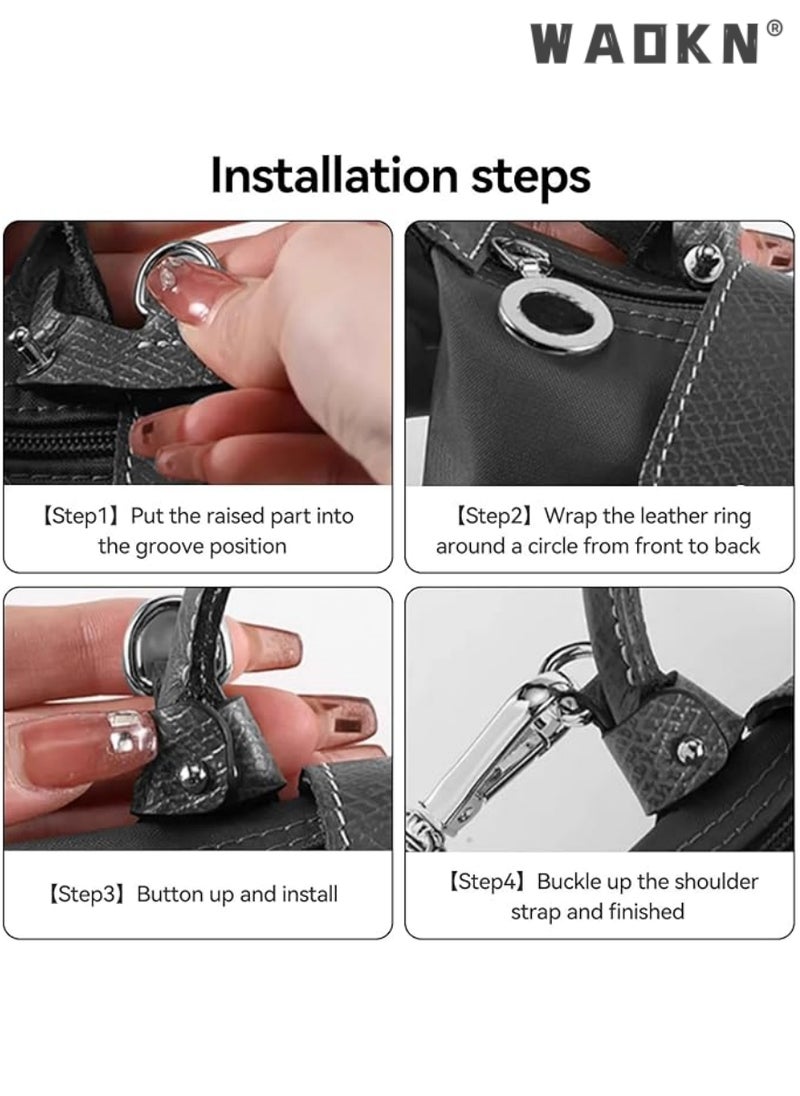 WAOKN®

Installation steps

【Step1】Put the raised part into the groove position

【Step2】Wrap the leather ring around a circle from front to back

【Step3】Button up and install

【Step4】Buckle up the shoulder strap and finished