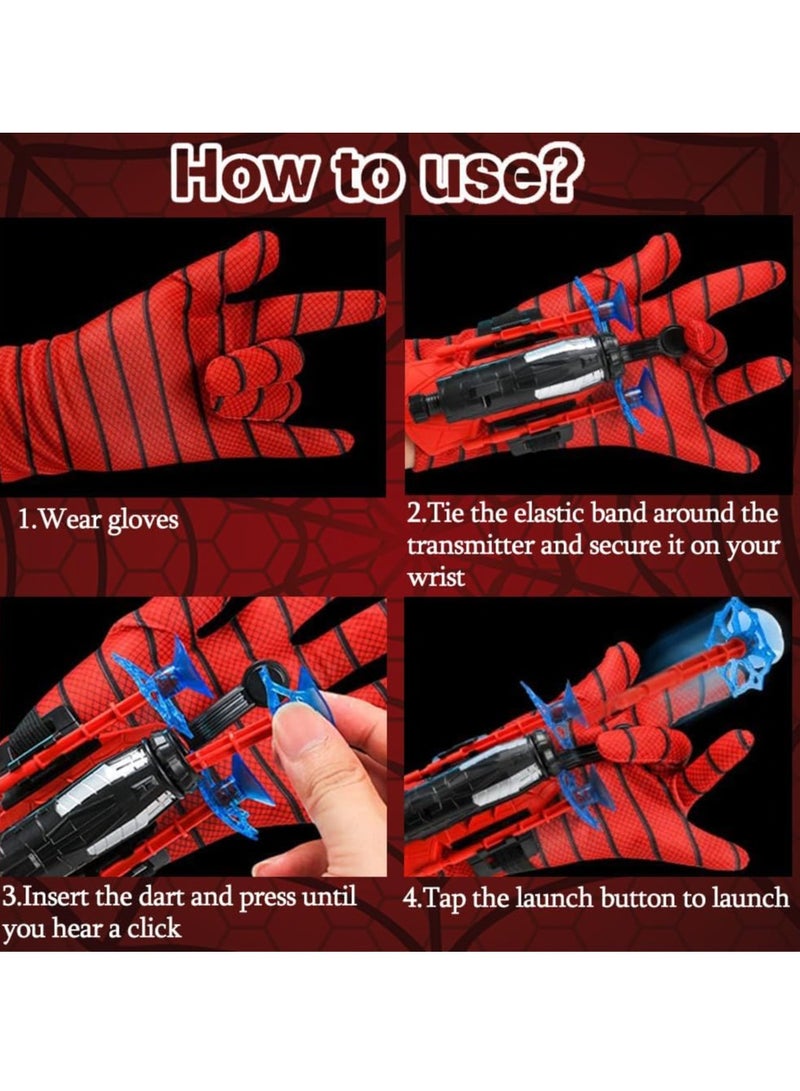 How to use?

1.Wear gloves

2.Tie the elastic band around the transmitter and secure it on your wrist

3.Insert the dart and press until you hear a click

4.Tap the launch button to launch