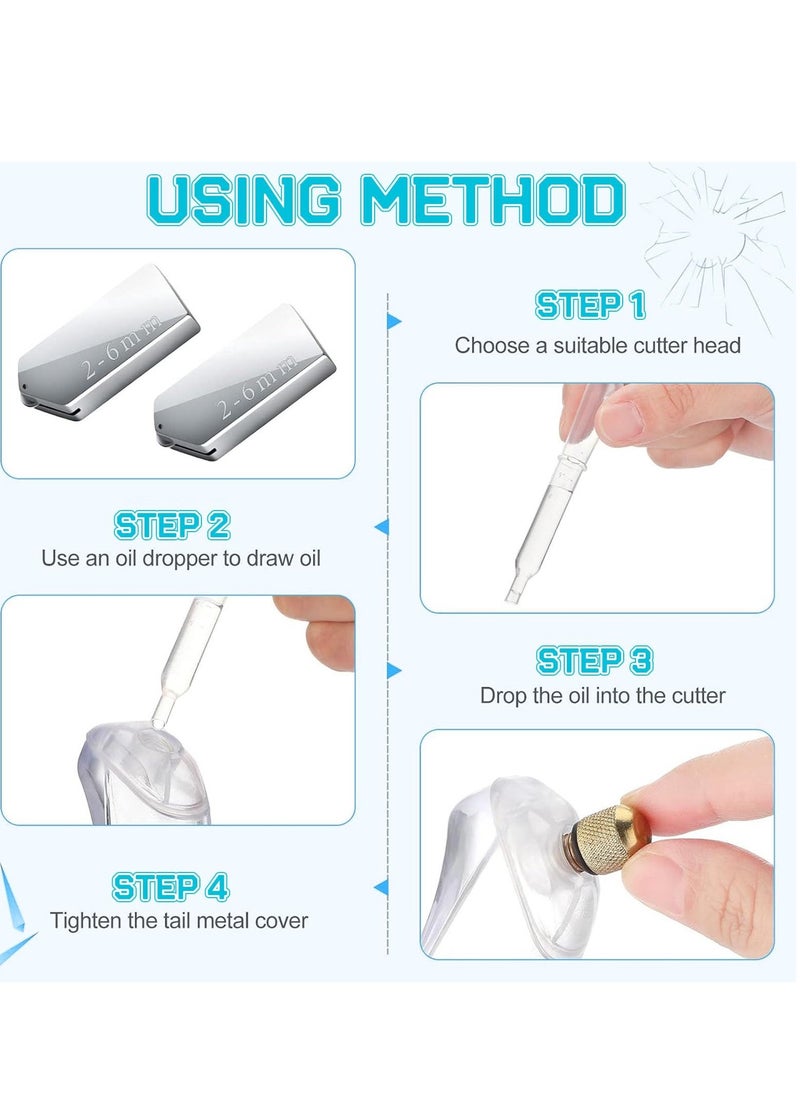 USING METHOD

2-6mm

2-6mm

STEP 1
Choose a suitable cutter head

STEP 2
Use an oil dropper to draw oil

STEP 3
Drop the oil into the cutter

STEP 4
Tighten the tail metal cover