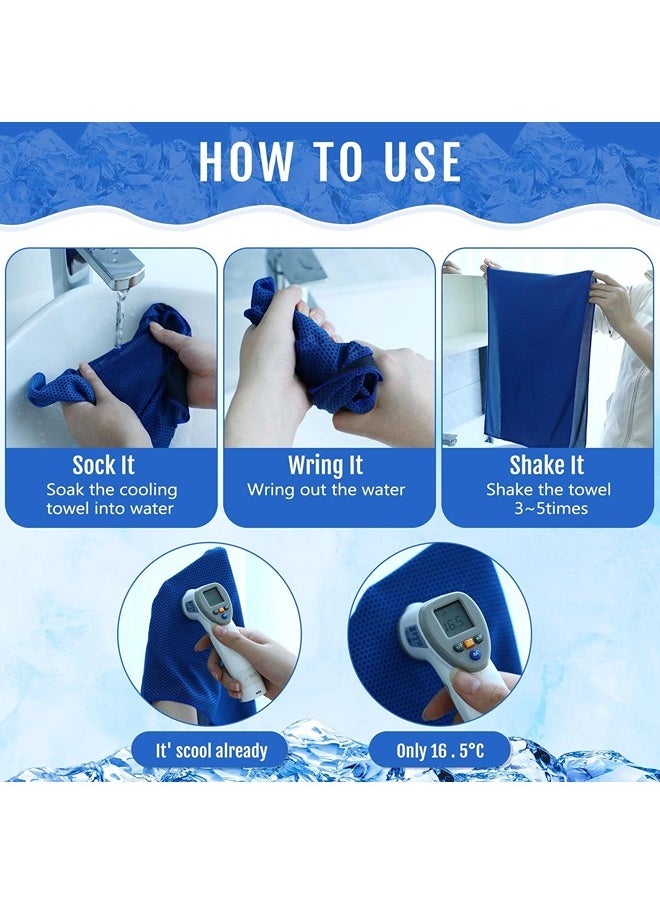 HOW TO USE

Sock It
Soak the cooling towel into water

Wring It
Wring out the water

Shake It
Shake the towel 3~5times

16.5

It' scool already

Only 16 . 5°C