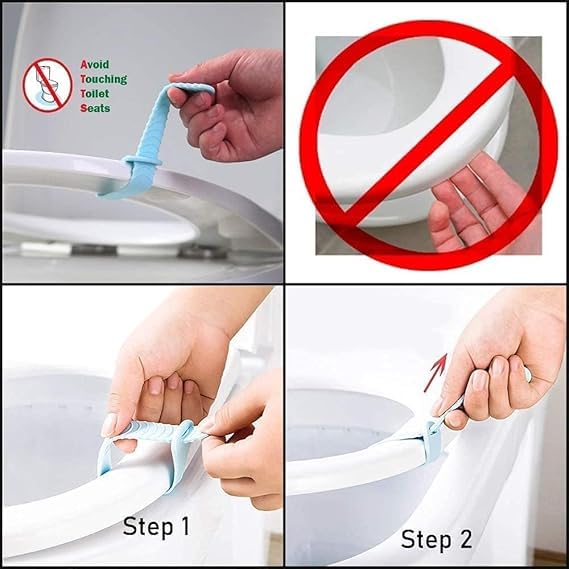 Avoid
Touching
Toilet
Seats

Step 1

Step 2