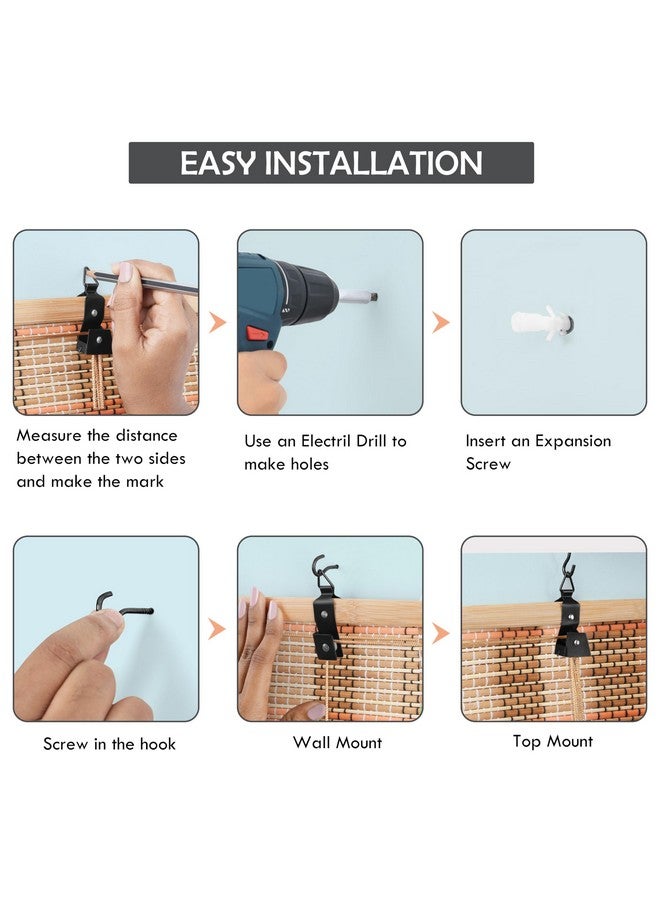 EASY INSTALLATION

Measure the distance between the two sides and make the mark

Use an Electril Drill to make holes

Insert an Expansion Screw

Screw in the hook

Wall Mount

Top Mount