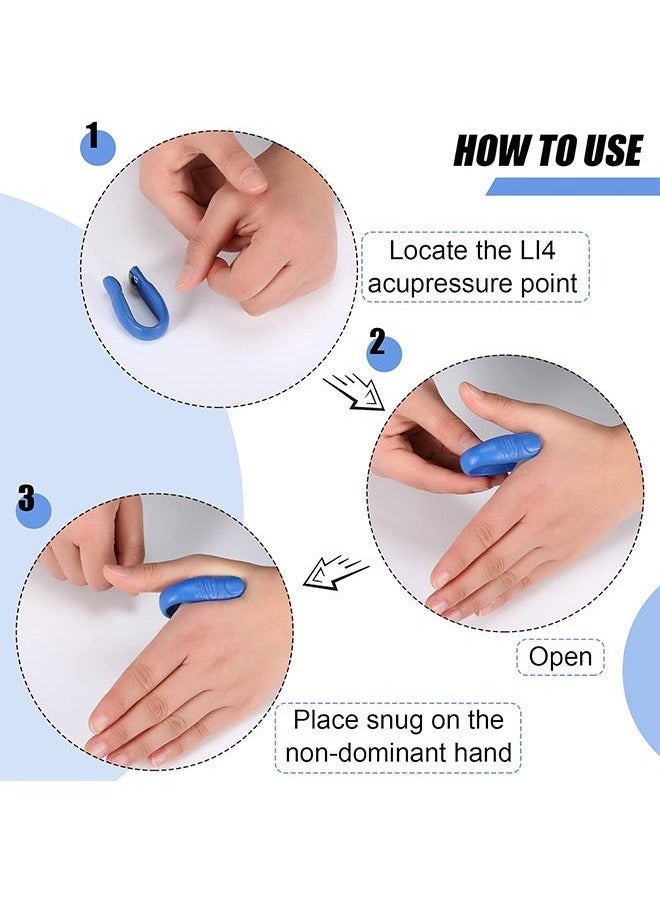 HOW TO USE

1

Locate the LI4 acupressure point

2

Open

3

Place snug on the non-dominant hand