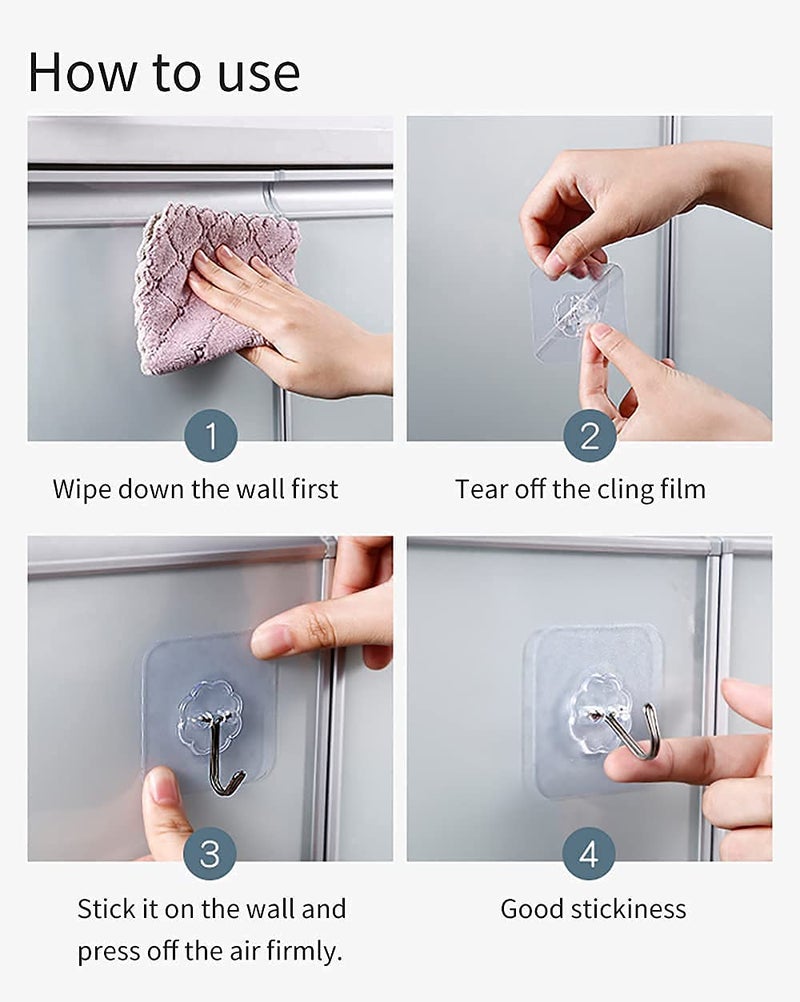 How to use

1

Wipe down the wall first

2

Tear off the cling film

3

Stick it on the wall and press off the air firmly.

4

Good stickiness