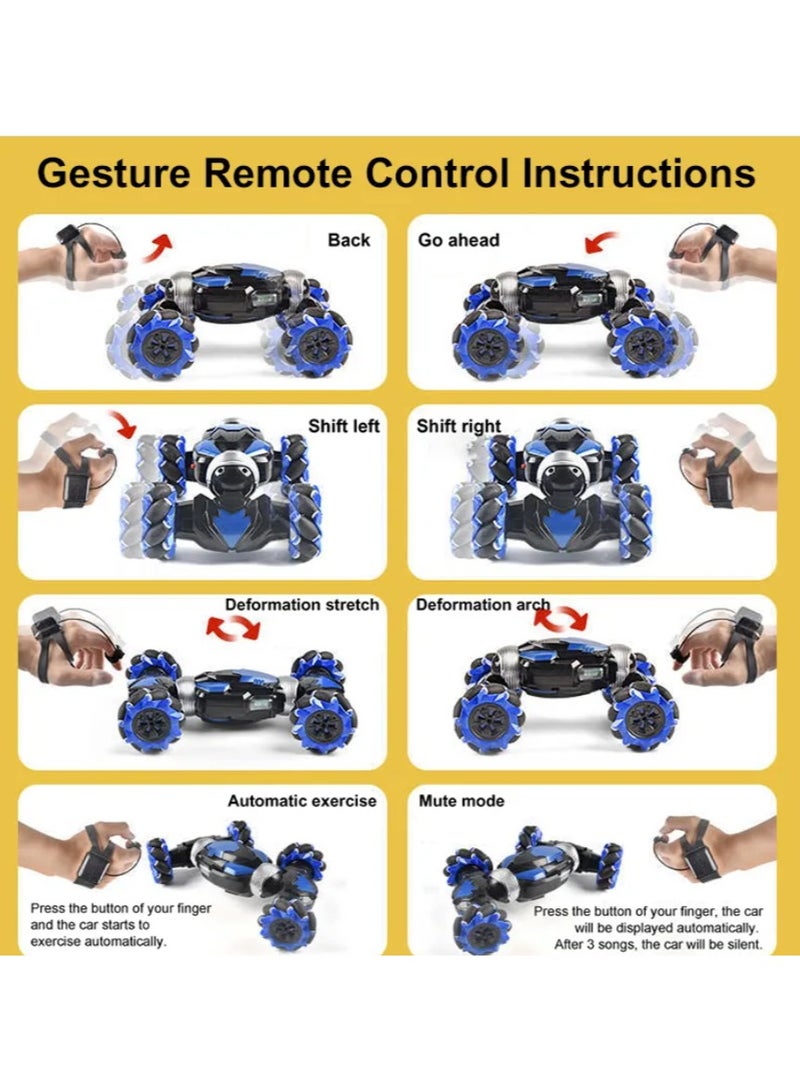 Gesture Remote Control Instructions

Back

Go ahead

Shift left

Shift right

Deformation stretch

Deformation arch

Automatic exercise

Press the button of your finger and the car starts to exercise automatically.

Mute mode

Press the button of your finger, the car will be displayed automatically. After 3 songs, the car will be silent.