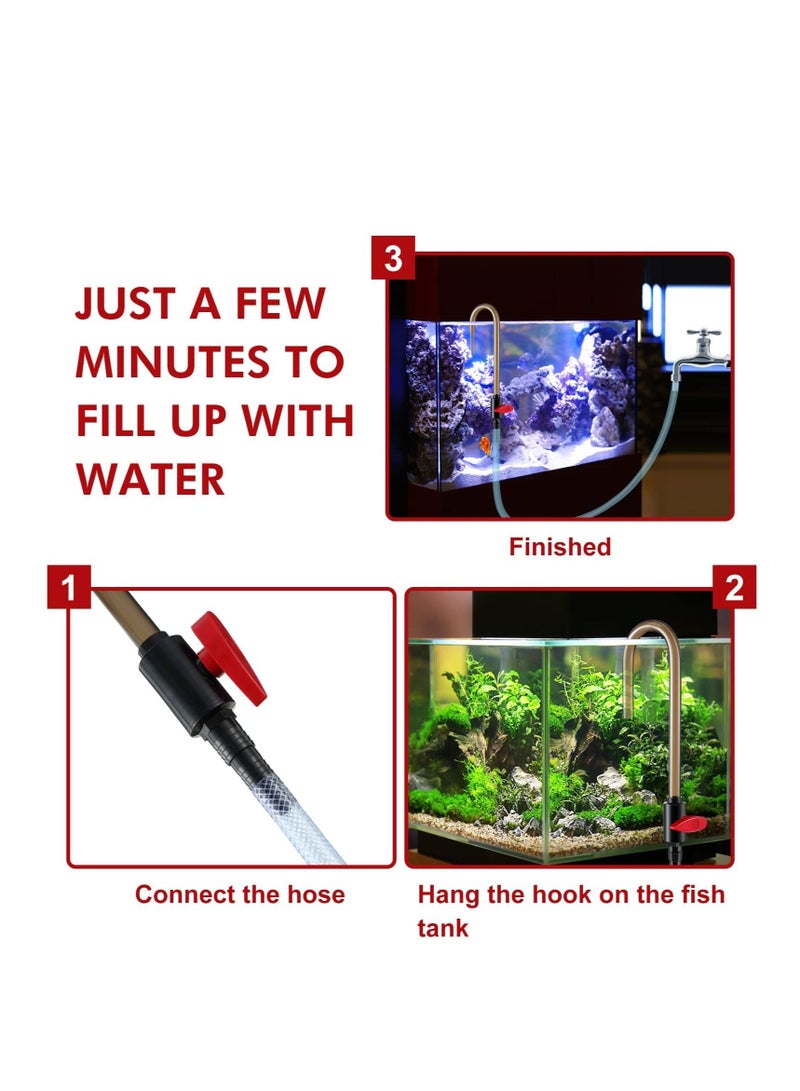 JUST A FEW MINUTES TO FILL UP WITH WATER

3

Finished

1

Connect the hose

2

Hang the hook on the fish tank