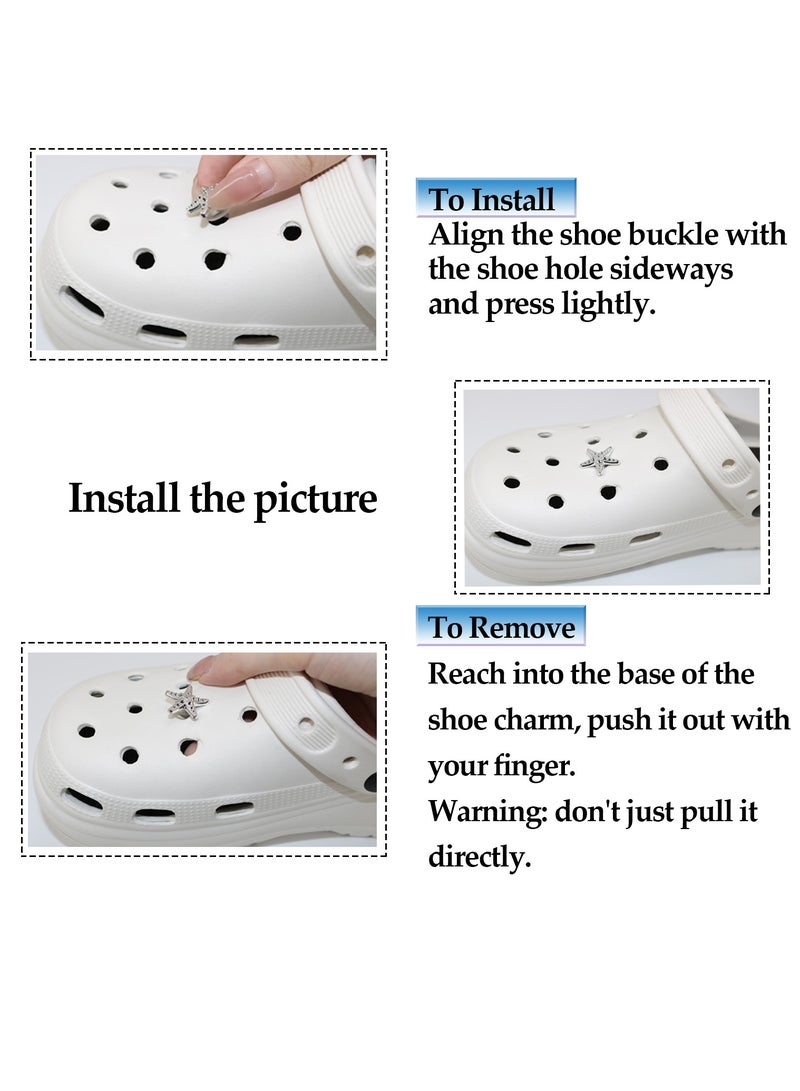 To Install
Align the shoe buckle with the shoe hole sideways and press lightly.

Install the picture

To Remove
Reach into the base of the shoe charm, push it out with your finger.
Warning: don't just pull it directly.