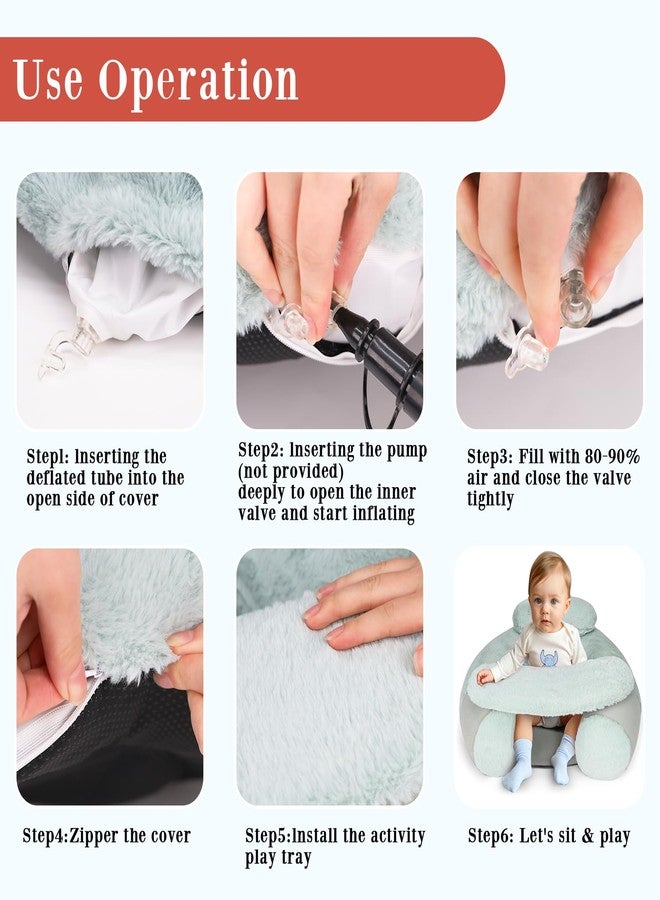 Use Operation

Step1: Inserting the deflated tube into the open side of cover

Step2: Inserting the pump (not provided)
deeply to open the inner valve and start inflating

Step3: Fill with 80-90% air and close the valve tightly

Step4:Zipper the cover

Step5:Install the activity play tray

Step6: Let's sit & play