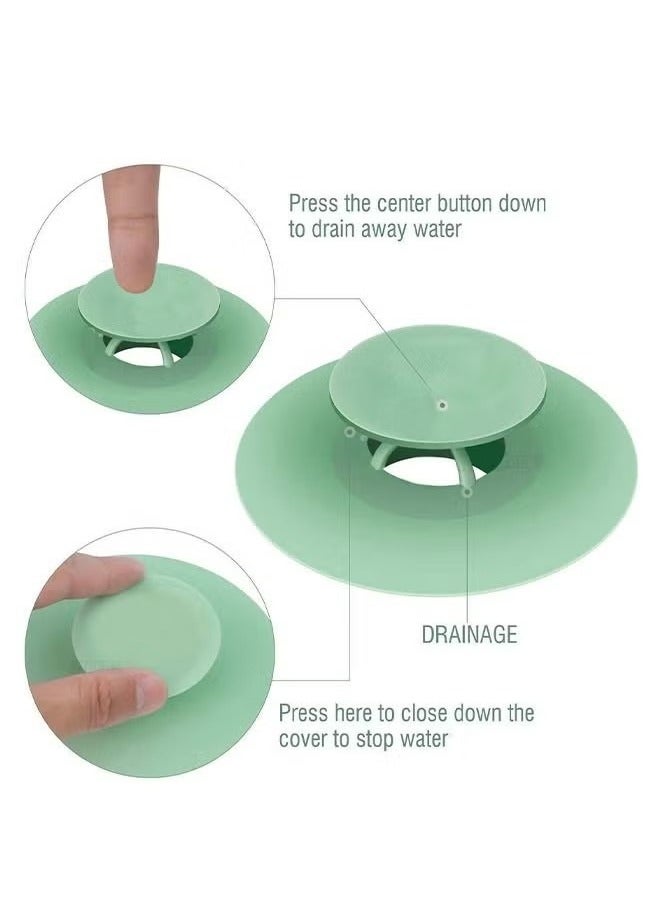 Press the center button down to drain away water

DRAINAGE

Press here to close down the cover to stop water