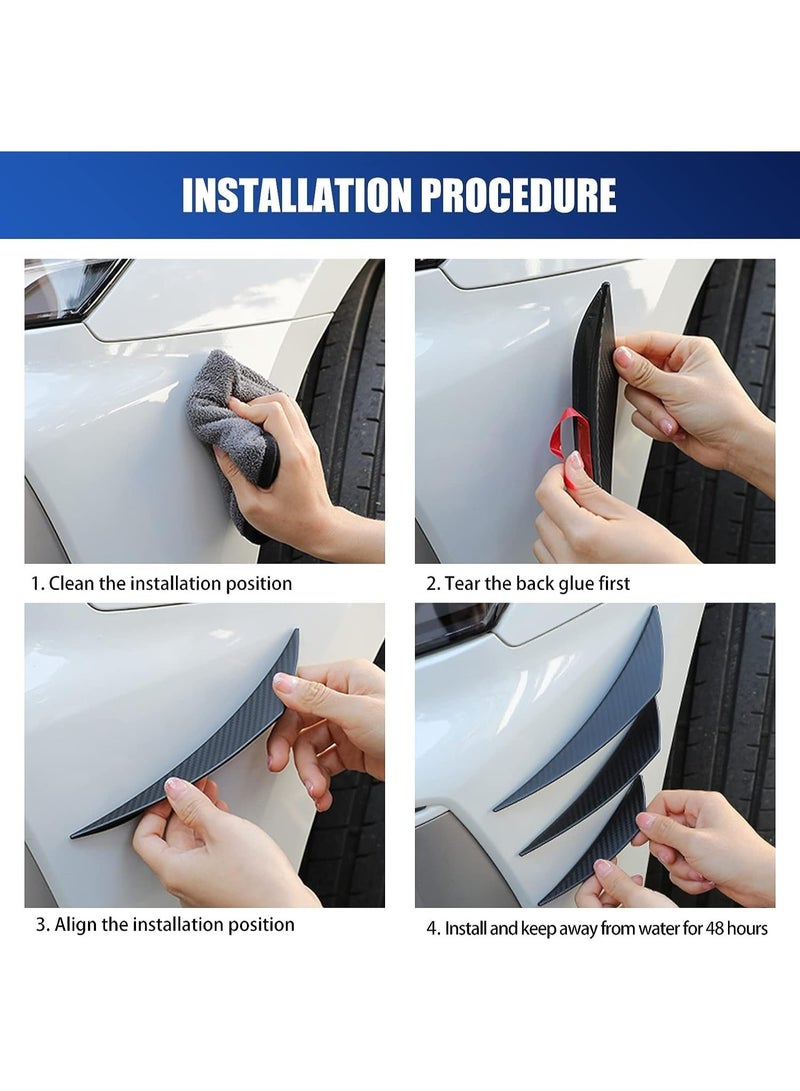 INSTALLATION PROCEDURE

1. Clean the installation position

2. Tear the back glue first

3. Align the installation position

4. Install and keep away from water for 48 hours