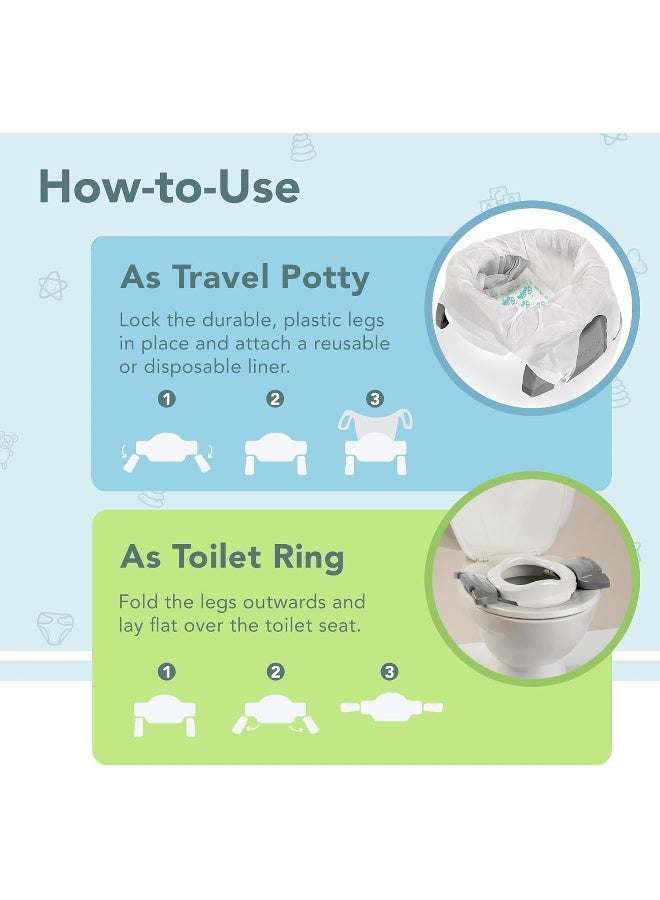 How-to-Use

As Travel Potty

Lock the durable, plastic legs in place and attach a reusable or disposable liner.

1 2 3

As Toilet Ring

Fold the legs outwards and lay flat over the toilet seat.

1 2 3