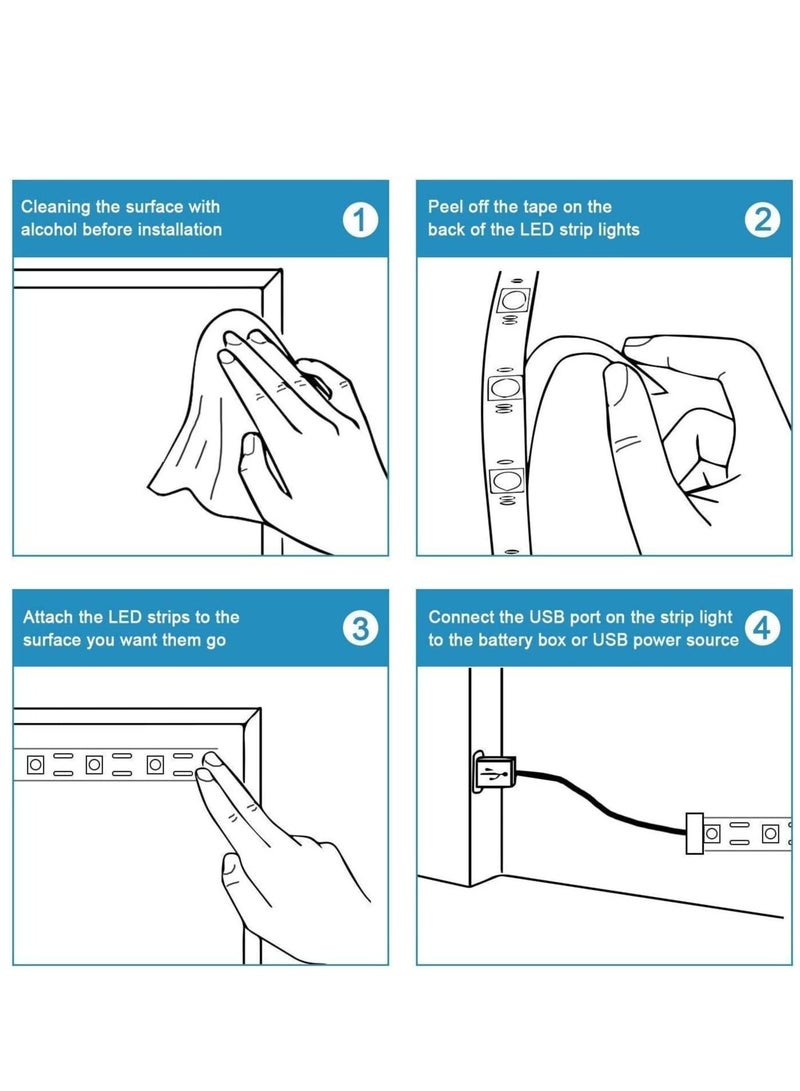 Cleaning the surface with alcohol before installation

1

Peel off the tape on the back of the LED strip lights

2

Attach the LED strips to the surface you want them go

3

Connect the USB port on the strip light to the battery box or USB power source

4