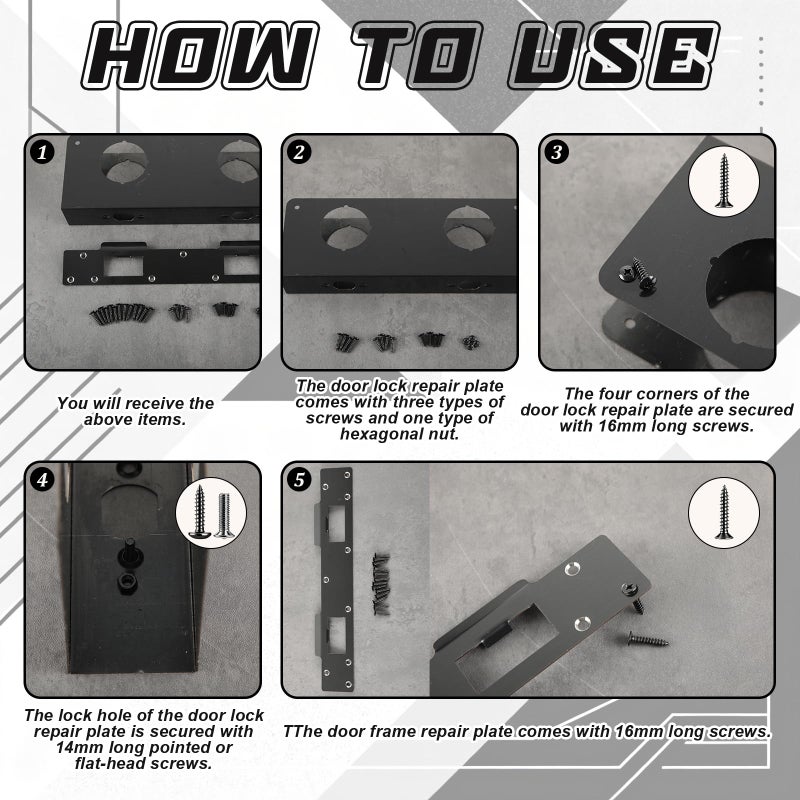 HOW TO USE

1

You will receive the above items.

2

The door lock repair plate comes with three types of screws and one type of hexagonal nut.

3

The four corners of the door lock repair plate are secured with 16mm long screws.

4

The lock hole of the door lock repair plate is secured with 14mm long pointed or flat-head screws.

5

TThe door frame repair plate comes with 16mm long screws.