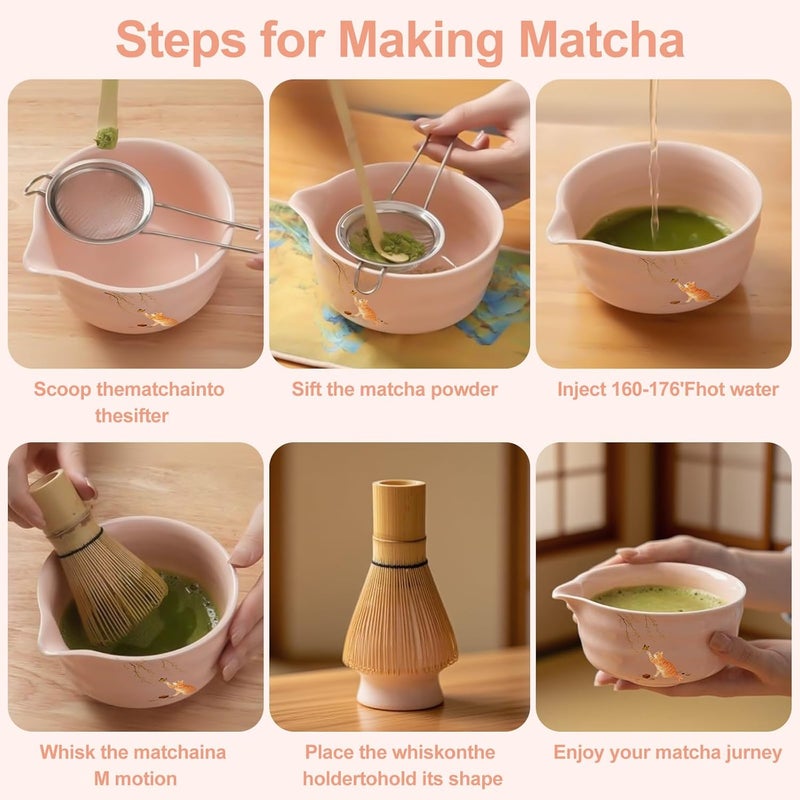 Steps for Making Matcha

Scoop thematchainto thesifter

Sift the matcha powder

Inject 160-176'Fhot water

Whisk the matchaina M motion

Place the whiskonthe holdertohold its shape

Enjoy your matcha jurney