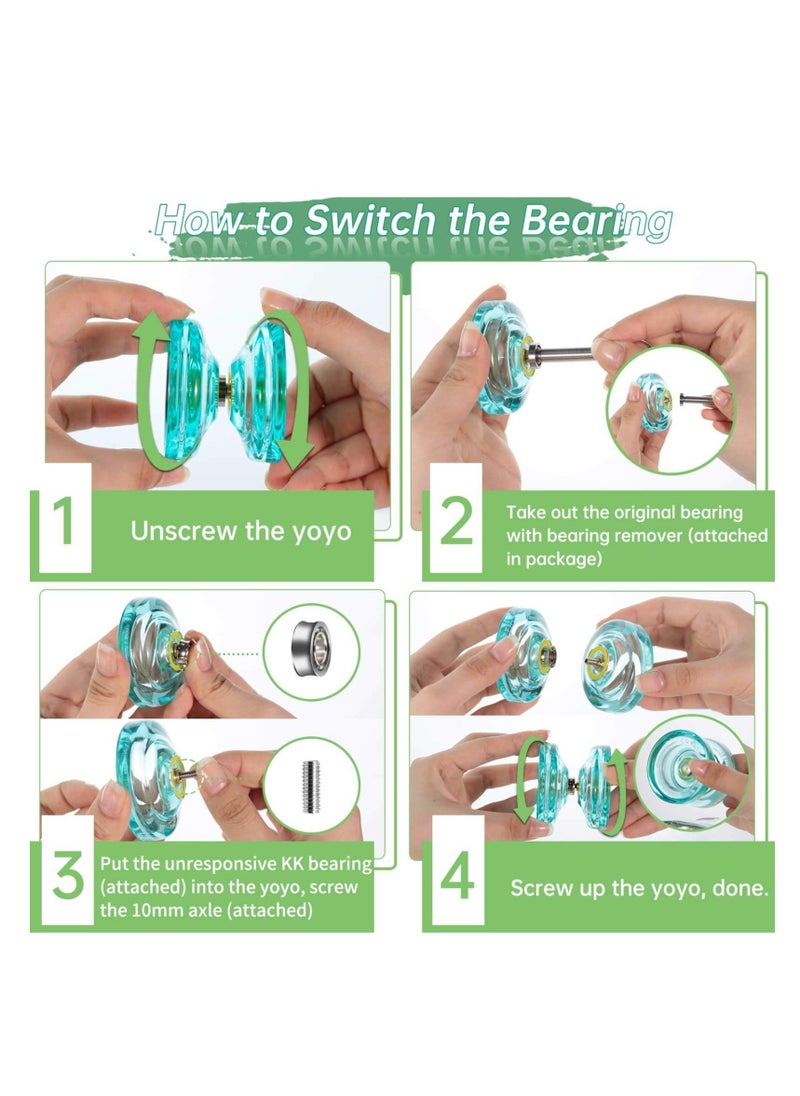 How to Switch the Bearing

1 Unscrew the yoyo

2 Take out the original bearing with bearing remover (attached in package)

3 Put the unresponsive KK bearing (attached) into the yoyo, screw the 10mm axle (attached)

4 Screw up the yoyo, done.