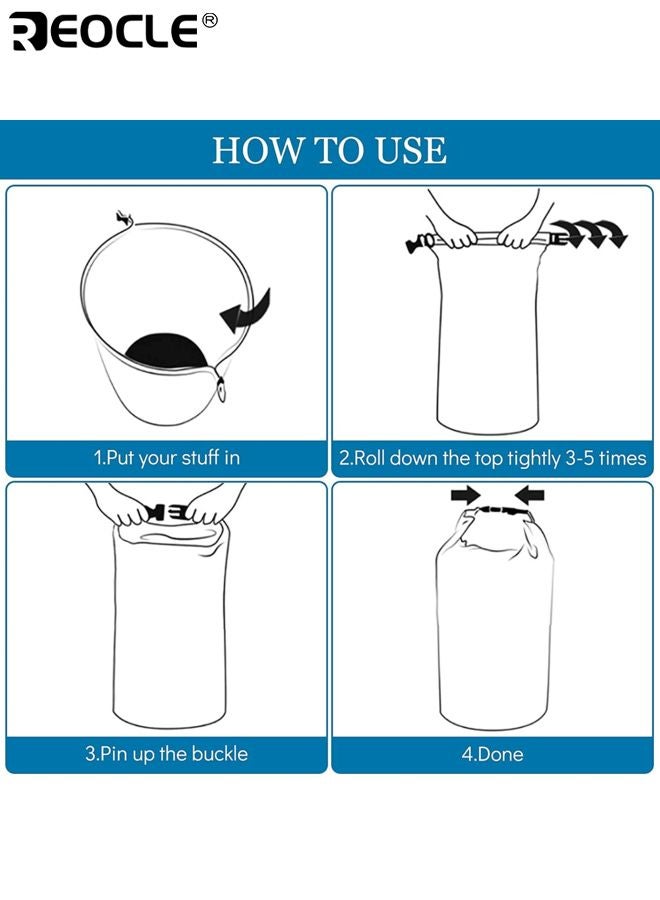 REOCLE®

HOW TO USE

1.Put your stuff in

2.Roll down the top tightly 3-5 times

3.Pin up the buckle

4.Done