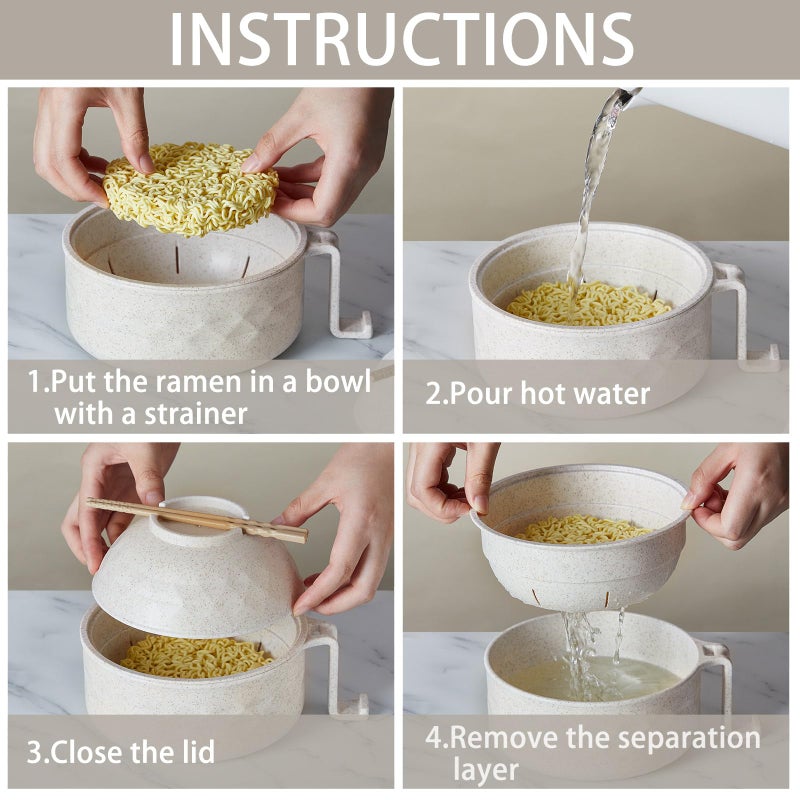 INSTRUCTIONS

1.Put the ramen in a bowl with a strainer

2.Pour hot water

3.Close the lid

4.Remove the separation layer