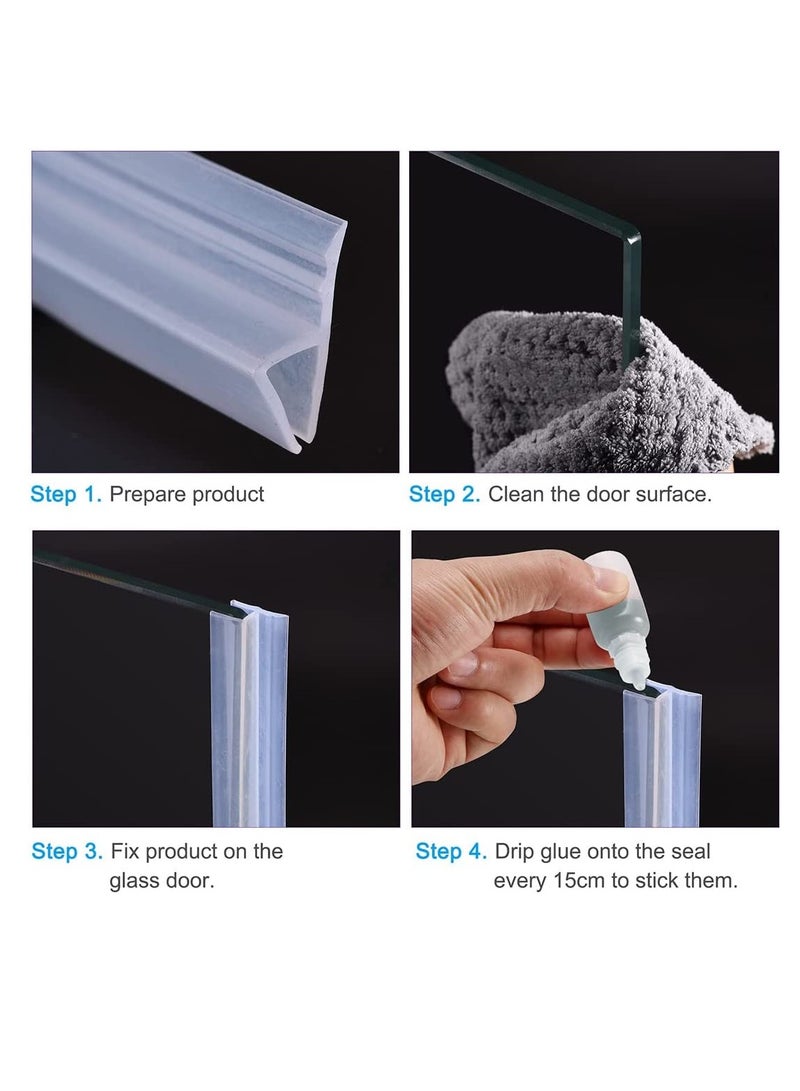 Step 1. Prepare product

Step 2. Clean the door surface.

Step 3. Fix product on the glass door.

Step 4. Drip glue onto the seal every 15cm to stick them.