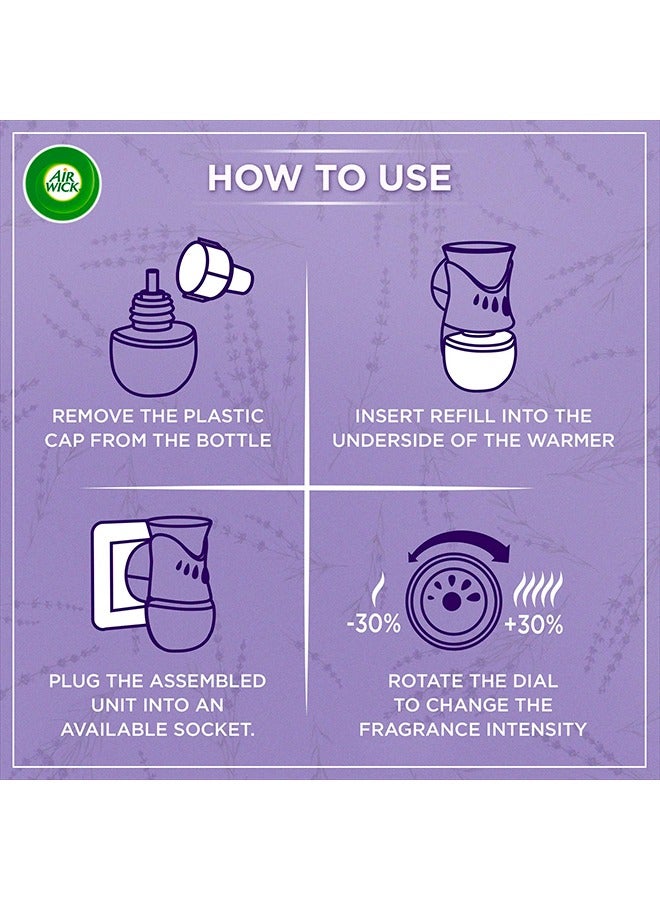 AIR WICK

HOW TO USE

REMOVE THE PLASTIC CAP FROM THE BOTTLE

INSERT REFILL INTO THE UNDERSIDE OF THE WARMER

PLUG THE ASSEMBLED UNIT INTO AN AVAILABLE SOCKET.

-30%

+30%

ROTATE THE DIAL TO CHANGE THE FRAGRANCE INTENSITY