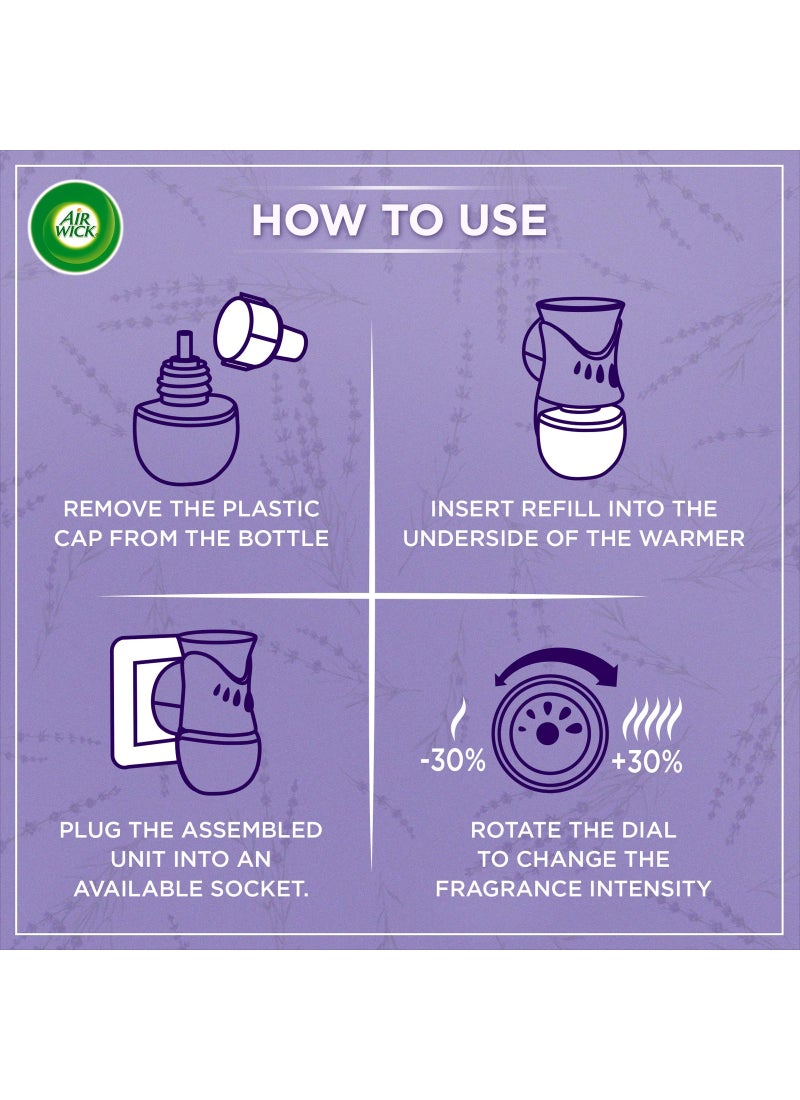 AIR WICK

HOW TO USE

REMOVE THE PLASTIC CAP FROM THE BOTTLE

INSERT REFILL INTO THE UNDERSIDE OF THE WARMER

PLUG THE ASSEMBLED UNIT INTO AN AVAILABLE SOCKET.

-30%

+30%

ROTATE THE DIAL TO CHANGE THE FRAGRANCE INTENSITY