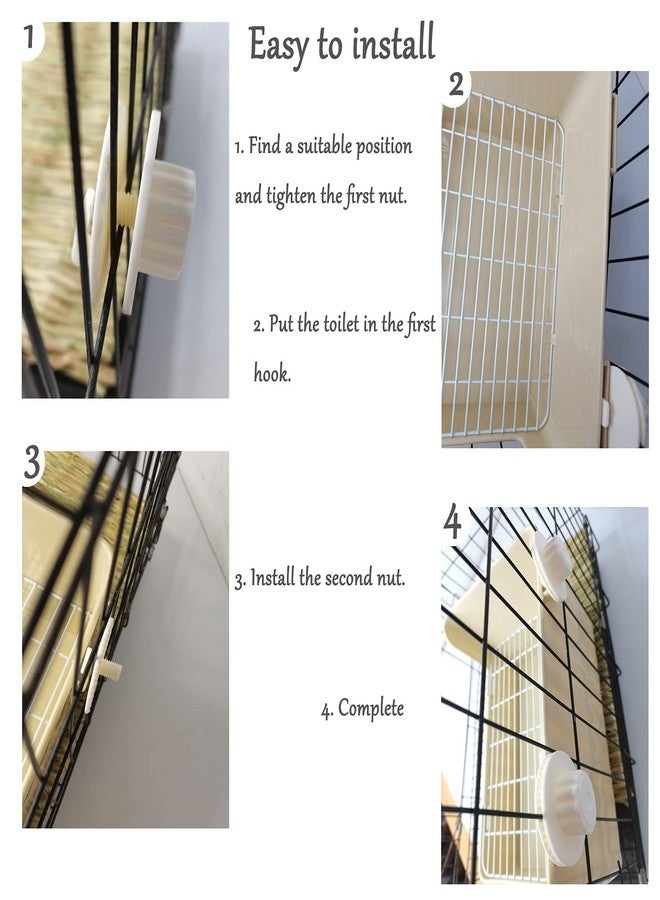 1

Easy to install

2

1. Find a suitable position and tighten the first nut.

2. Put the toilet in the first hook.

3

3. Install the second nut.

4

4. Complete